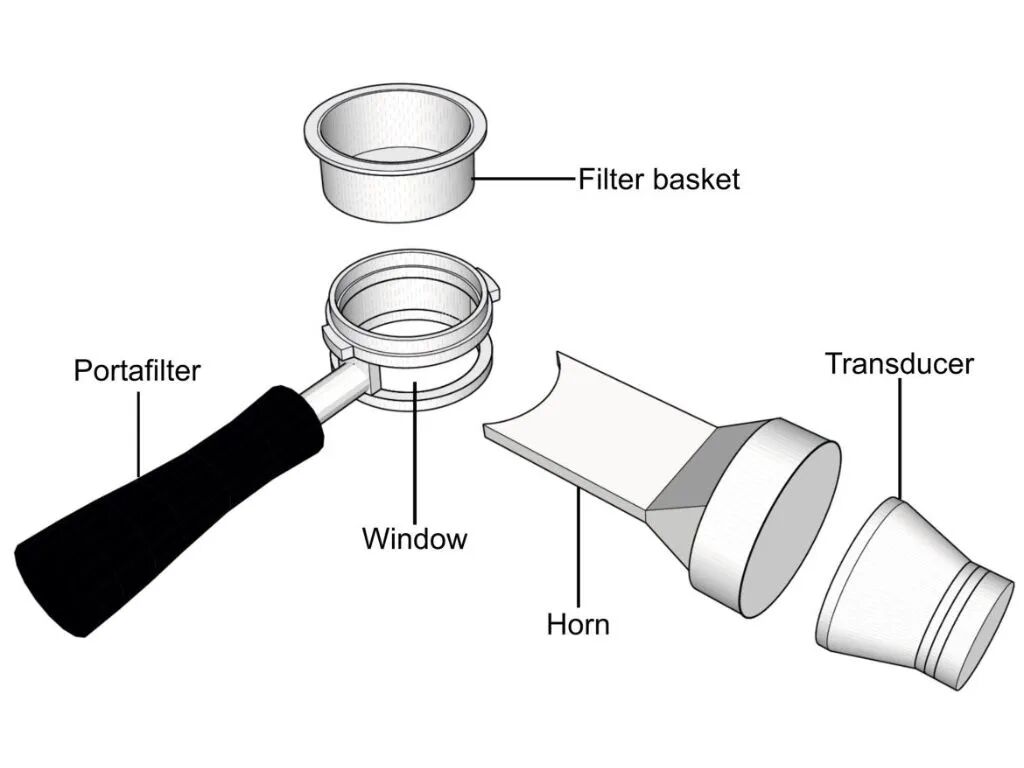 Filter basket

Portafilter

Transducer

Window

Horn