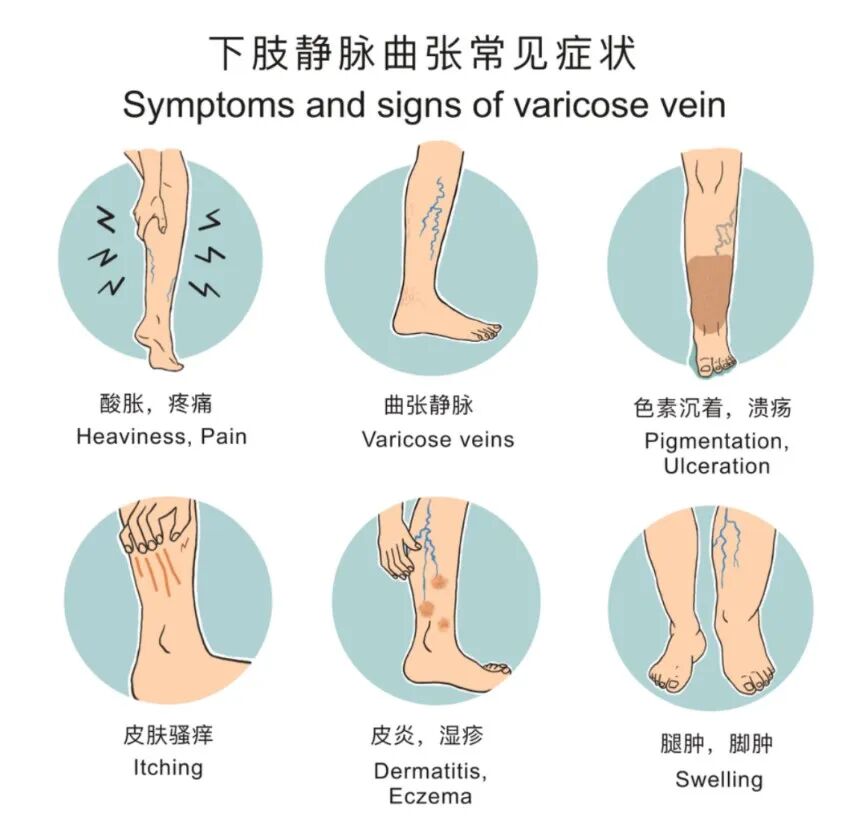 下肢静脉曲张常见症状
Symptoms and signs of varicose vein

酸胀，疼痛
Heaviness, Pain

曲张静脉
Varicose veins

色素沉着，溃疡
Pigmentation, Ulceration

皮肤骚痒
Itching

皮炎，湿疹
Dermatitis, Eczema

腿肿，脚肿
Swelling