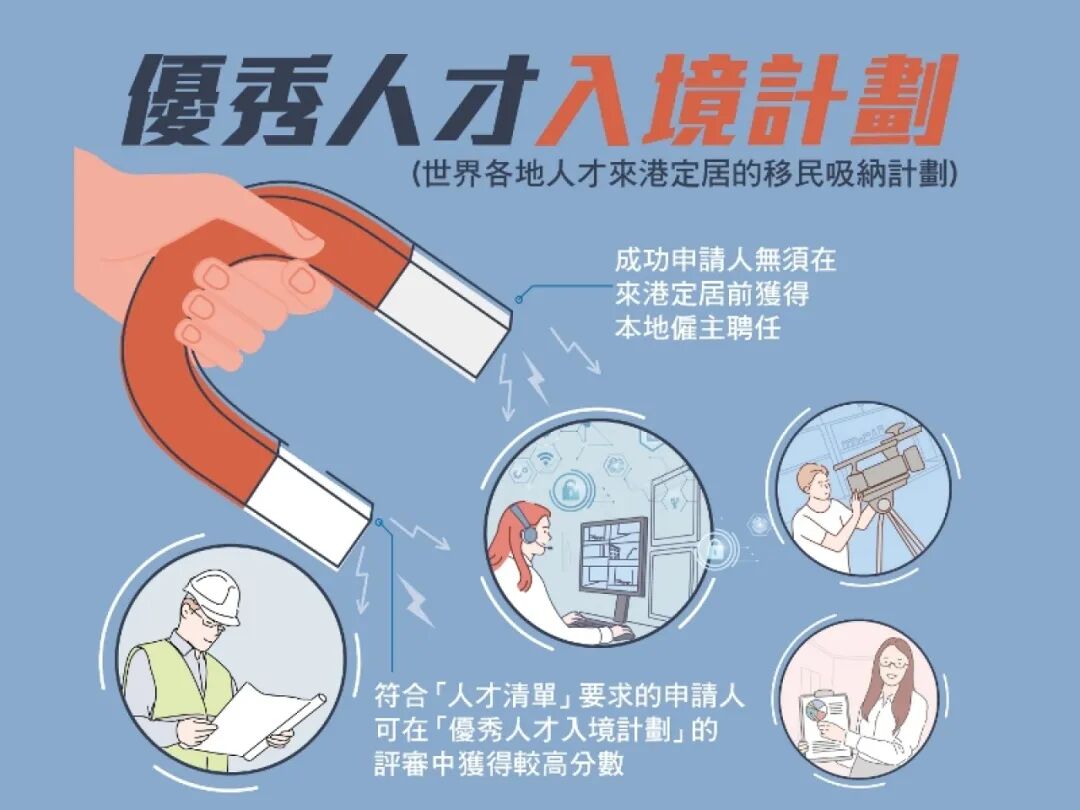 優秀人才入境計劃

(世界各地人才來港定居的移民吸納計劃)

成功申請人無須在來港定居前獲得本地僱主聘任

符合「人才清單」要求的申請人可在「優秀人才入境計劃」的評審中獲得較高分數