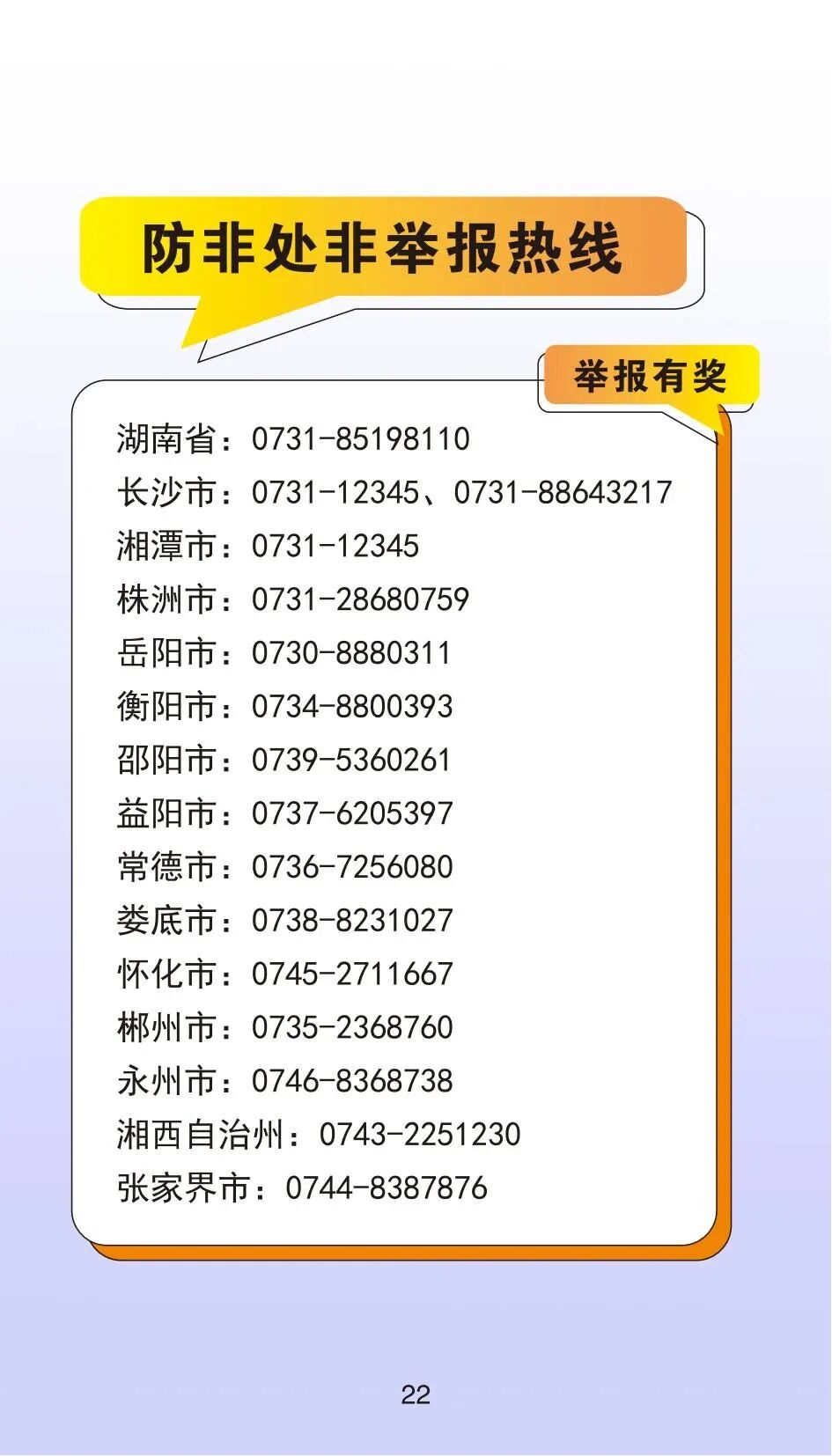 防非处非举报热线

举报有奖

湖南省：0731-85198110
长沙市：0731-12345、0731-88643217
湘潭市：0731-12345
株洲市：0731-28680759
岳阳市：0730-8880311
衡阳市：0734-8800393
邵阳市：0739-5360261
益阳市：0737-6205397
常德市：0736-7256080
娄底市：0738-8231027
怀化市：0745-2711667
郴州市：0735-2368760
永州市：0746-8368738
湘西自治州：0743-2251230
张家界市：0744-8387876

22