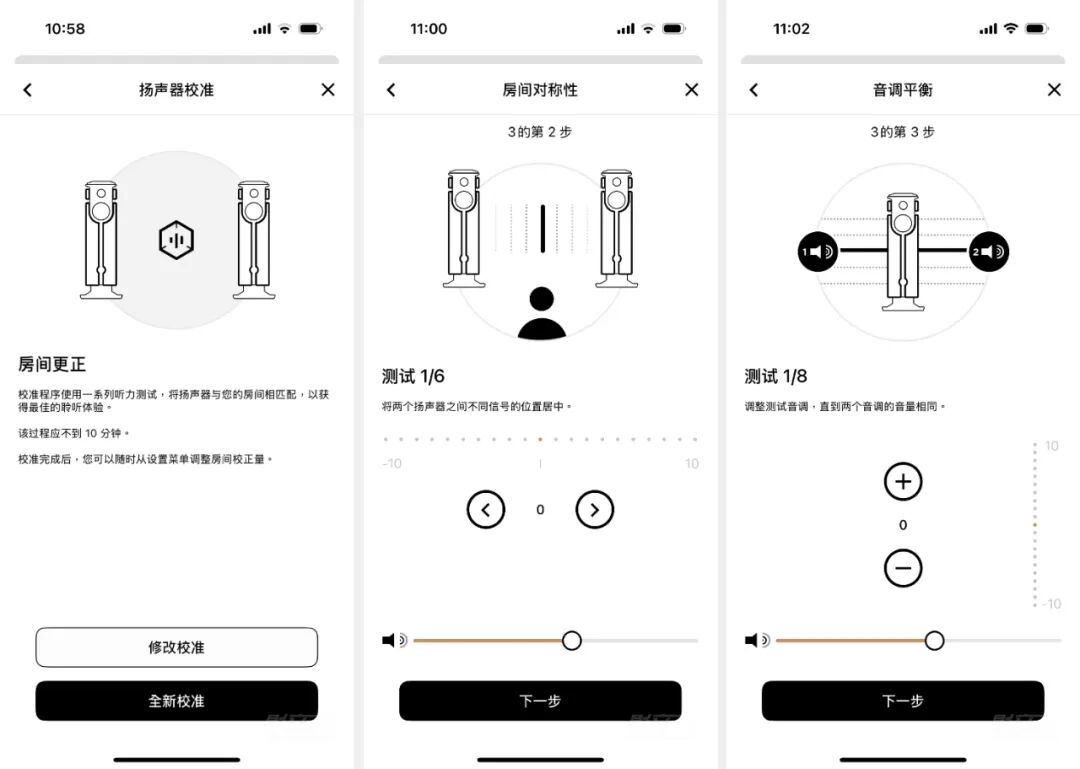 10:58

扬声器校准

房间更正

校准程序使用一系列听力测试，将扬声器与您的房间相匹配，以获得最佳的聆听体验。

该过程应不到 10 分钟。

校准完成后，您可以随时从设置菜单调整房间校正量。

修改校准

全新校准

11:00

房间对称性

3的第 2 步

测试 1/6

将两个扬声器之间不同信号的位置居中。

-10

10

0

下一步

11:02

音调平衡

3的第 3 步

1

2

测试 1/8

调整测试音调，直到两个音调的音量相同。

10

0

-10

下一步