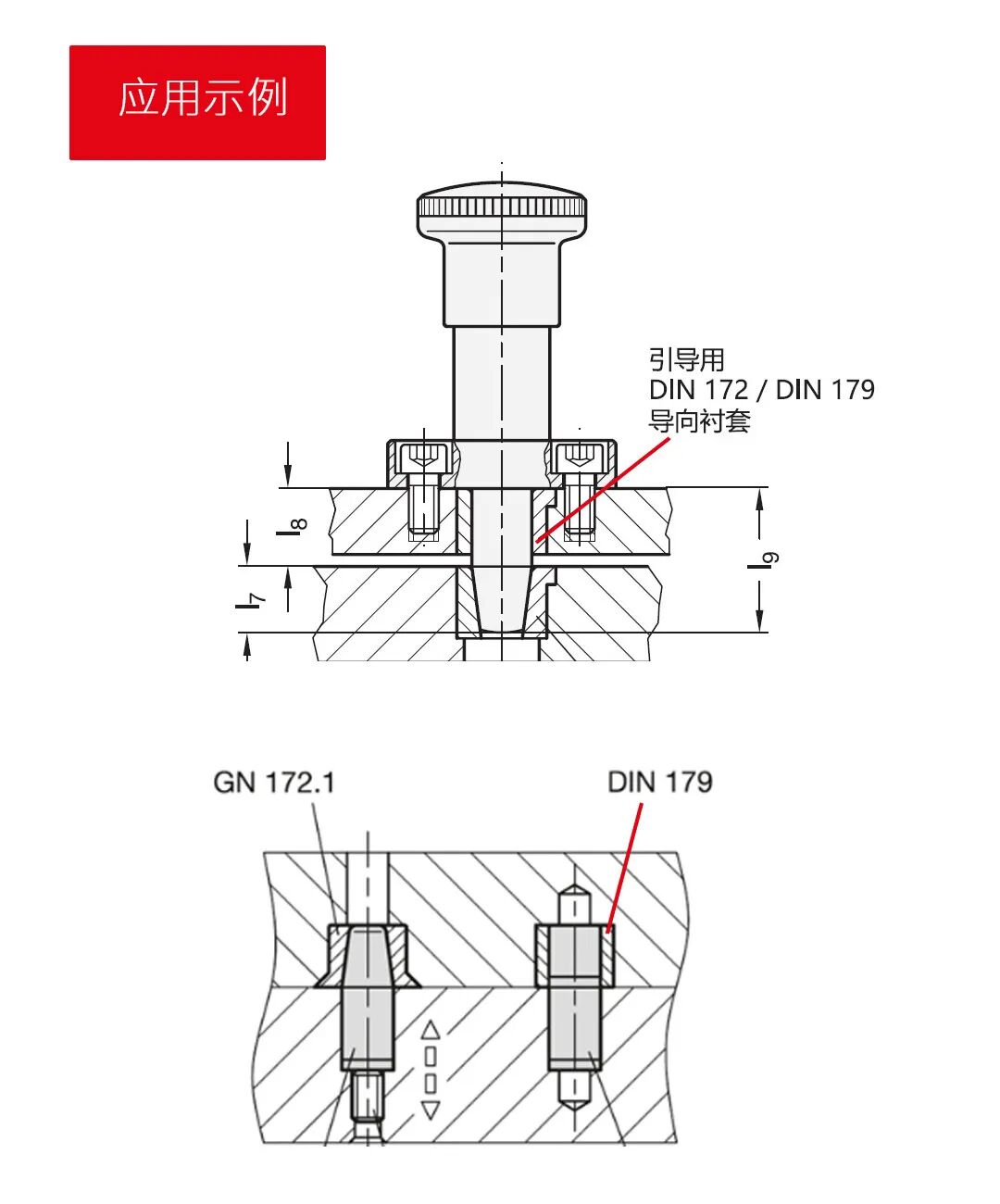 应用示例

引导用
DIN 172 / DIN 179
导向衬套

$l_8$

$l_7$

$l_9$

GN 172.1

DIN 179