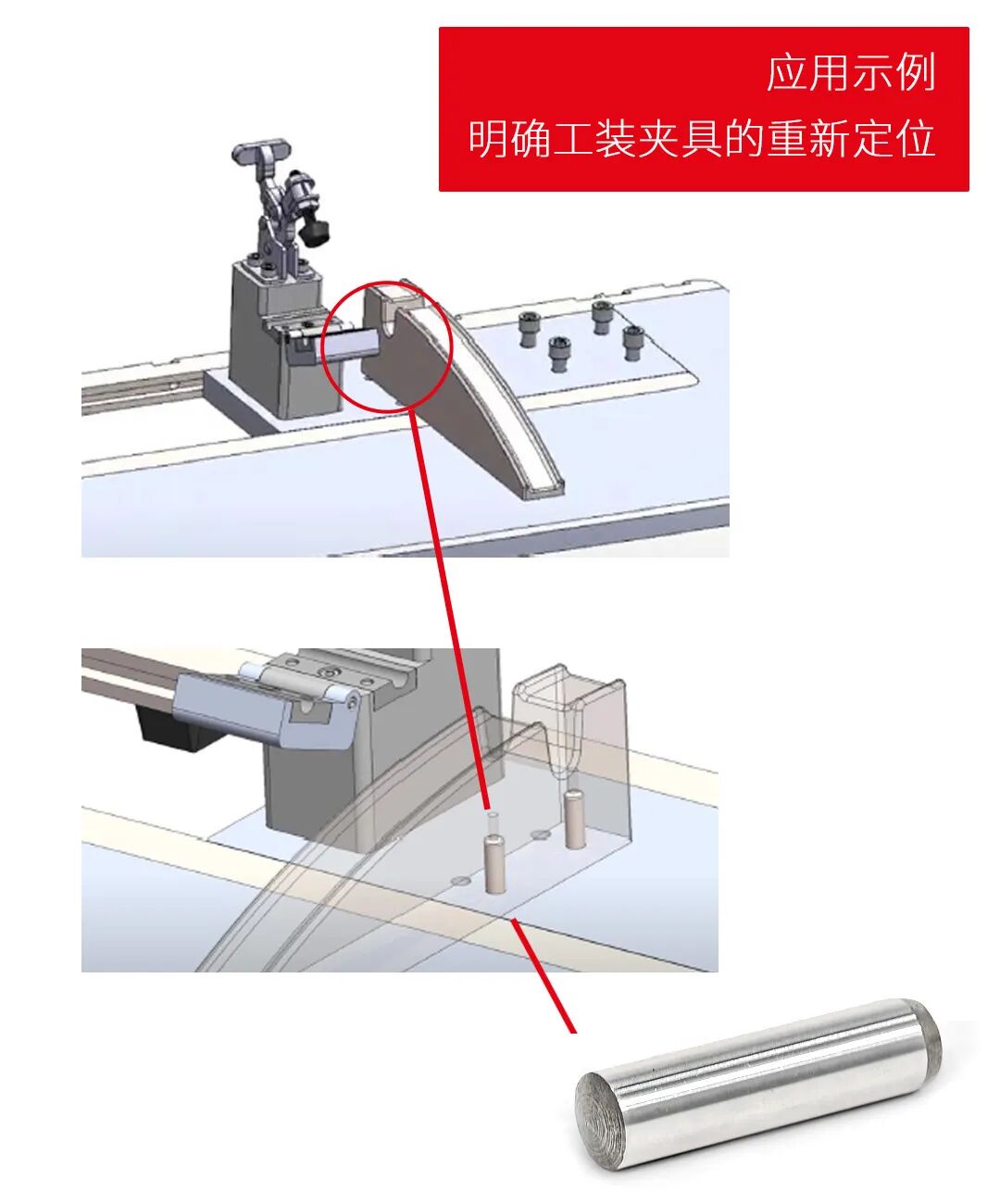 应用示例
明确工装夹具的重新定位