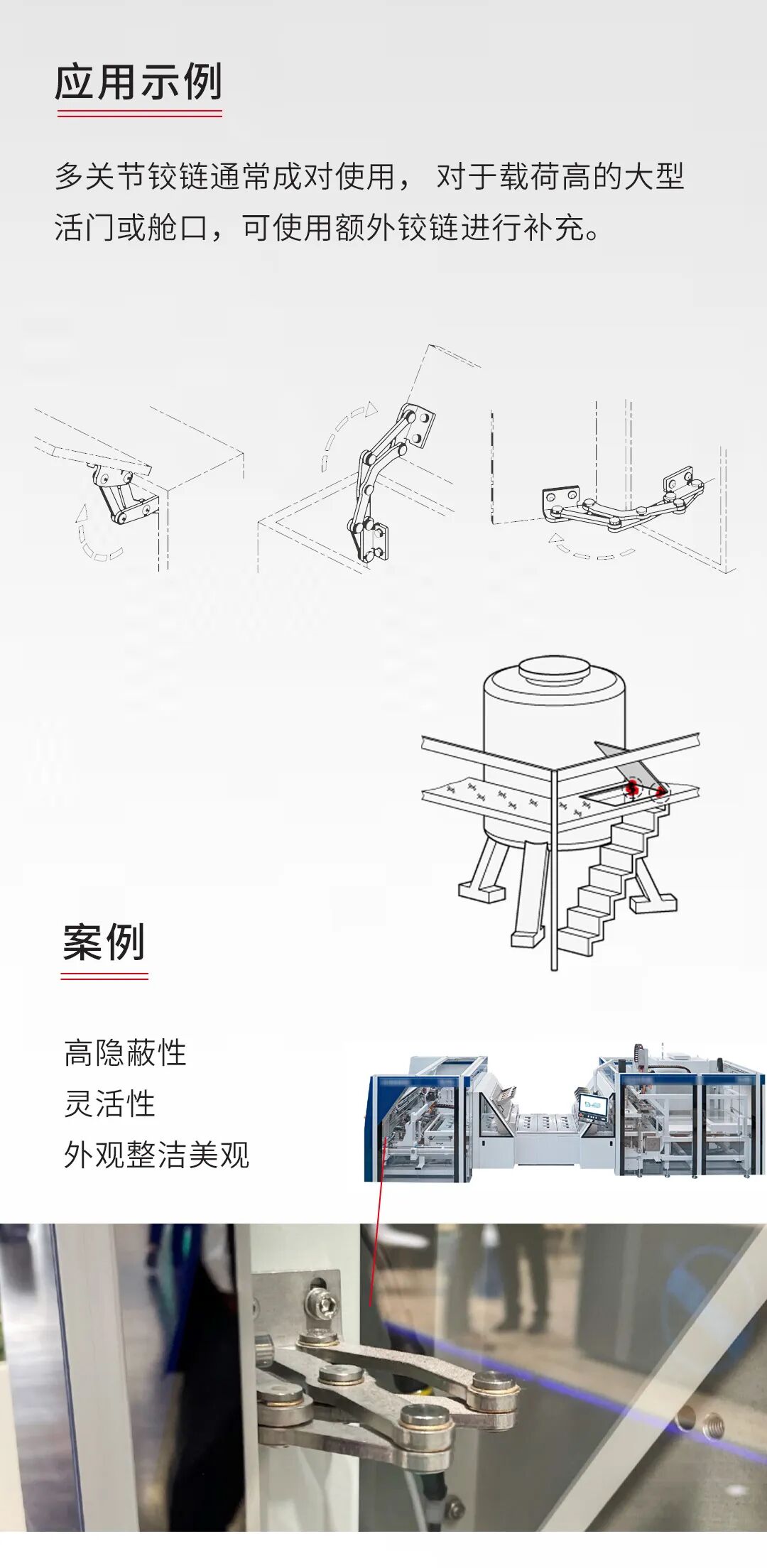 应用示例

多关节铰链通常成对使用， 对于载荷高的大型活门或舱口，可使用额外铰链进行补充。

案例

高隐蔽性
灵活性
外观整洁美观