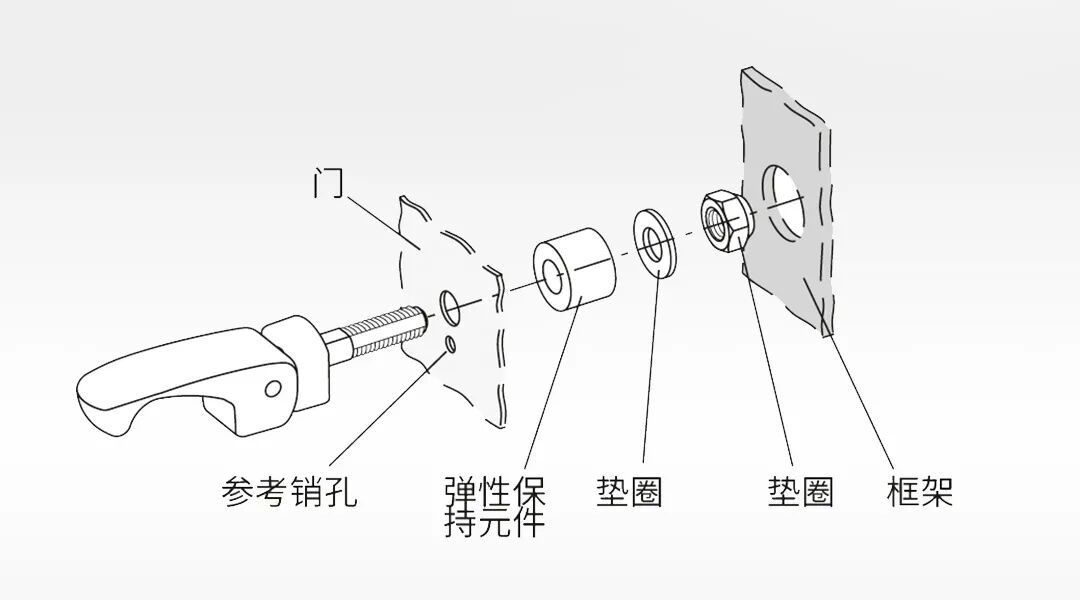 门

参考销孔

弹性保持元件

垫圈

垫圈

框架