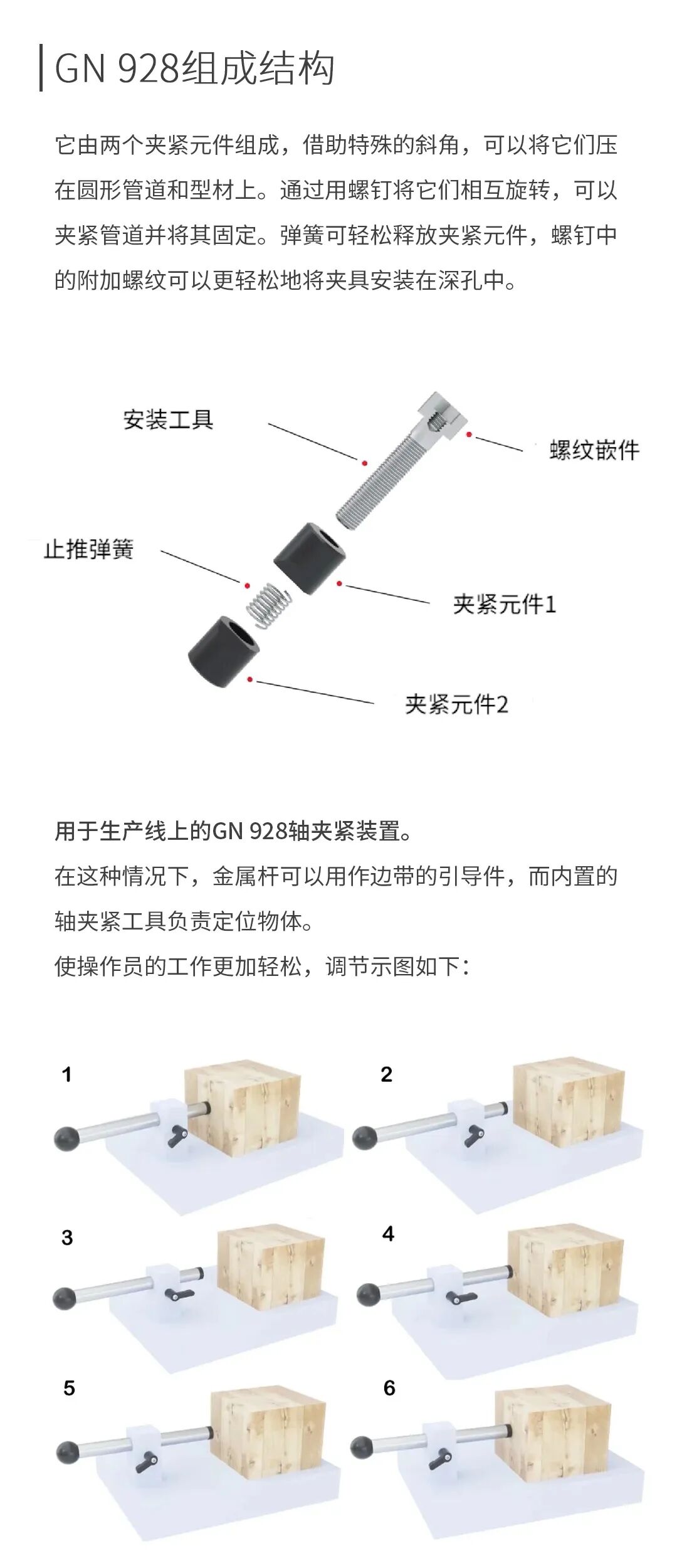 GN 928组成结构

它由两个夹紧元件组成，借助特殊的斜角，可以将它们压在圆形管道和型材上。通过用螺钉将它们相互旋转，可以夹紧管道并将其固定。弹簧可轻松释放夹紧元件，螺钉中的附加螺纹可以更轻松地将夹具安装在深孔中。

安装工具

螺纹嵌件

止推弹簧

夹紧元件1

夹紧元件2

用于生产线上的GN 928轴夹紧装置。
在这种情况下，金属杆可以用作边带的引导件，而内置的轴夹紧工具负责定位物体。
使操作员的工作更加轻松，调节示图如下：

1

2

3

4

5

6