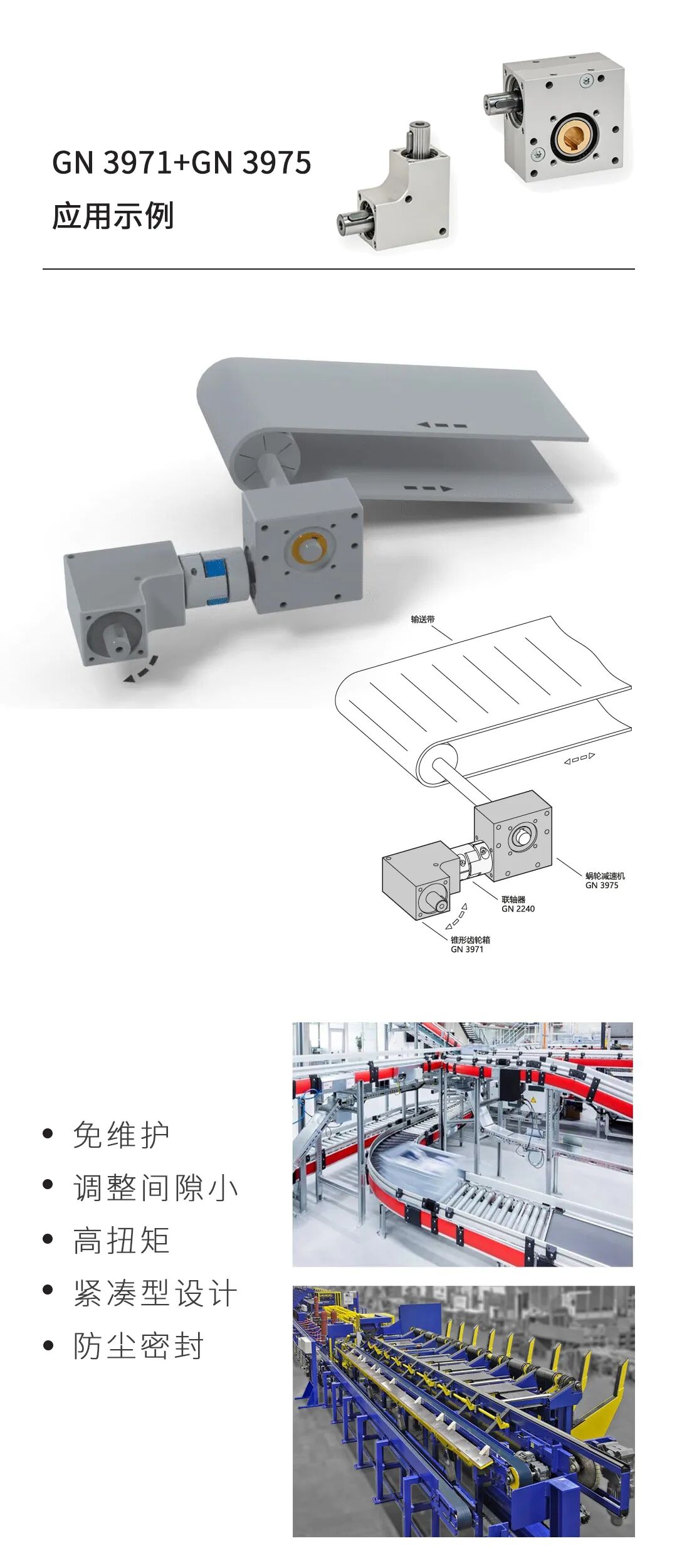 GN 3971+GN 3975
应用示例

输送带

蜗轮减速机
GN 3975

联轴器
GN 2240

锥形齿轮箱
GN 3971

• 免维护
• 调整间隙小
• 高扭矩
• 紧凑型设计
• 防尘密封