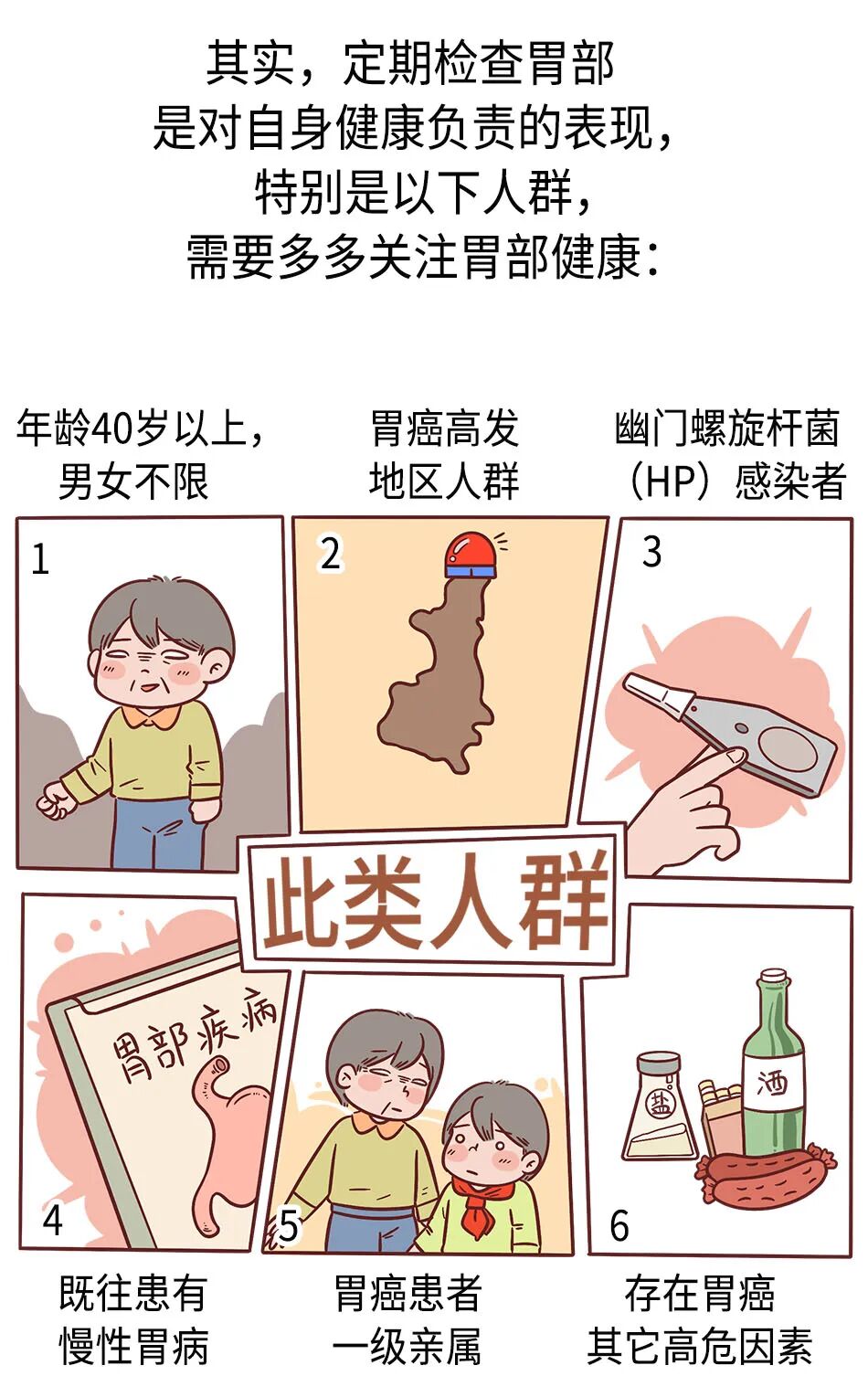 其实，定期检查胃部
是对自身健康负责的表现，
特别是以下人群，
需要多多关注胃部健康：

年龄40岁以上，
男女不限

胃癌高发
地区人群

幽门螺旋杆菌
（HP）感染者

1

2

3

此类人群

胃部疾病

盐

酒

4

5

6

既往患有
慢性胃病

胃癌患者
一级亲属

存在胃癌
其它高危因素