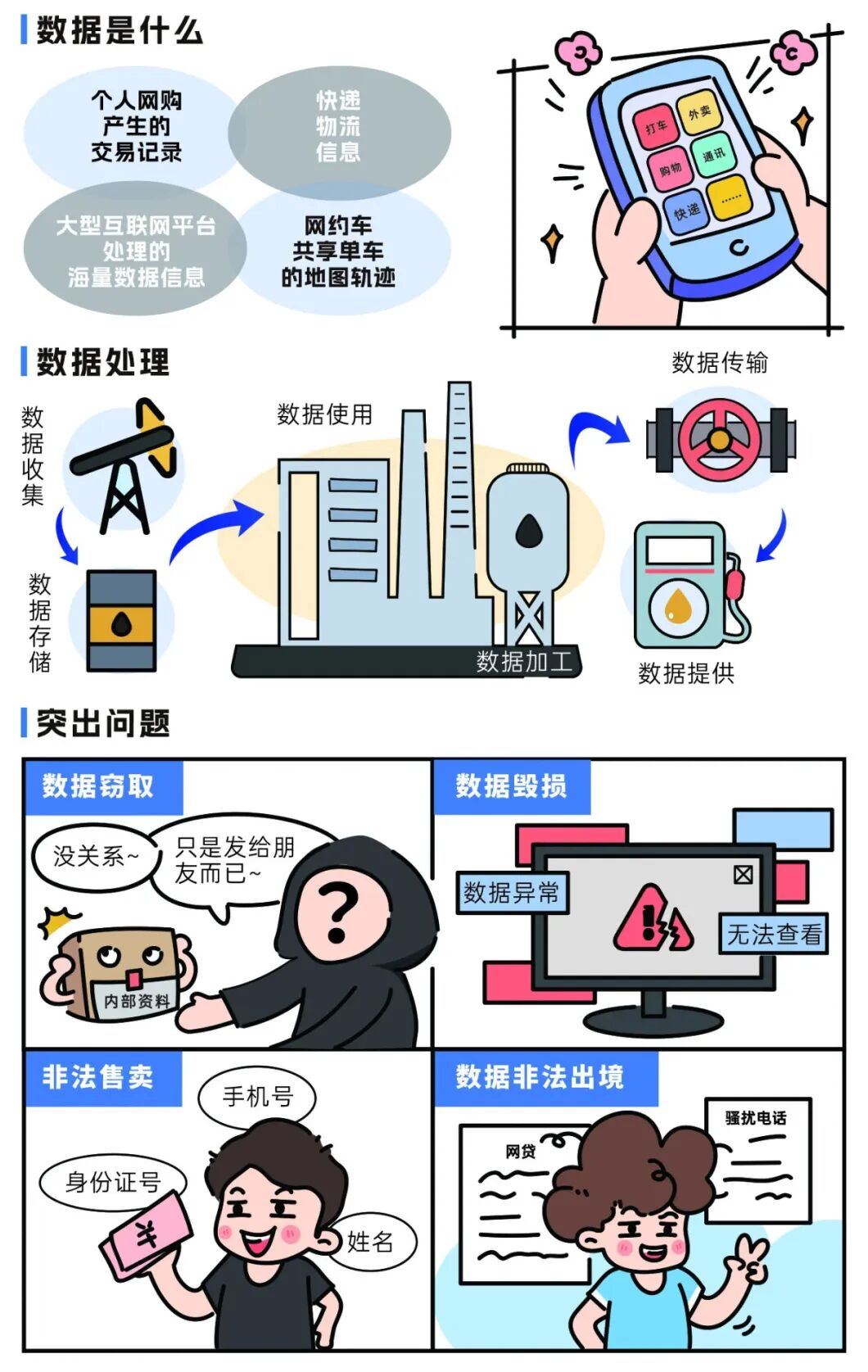 数据是什么

个人网购产生的交易记录

快递物流信息

大型互联网平台处理的海量数据信息

网约车共享单车的地图轨迹

打车
外卖
购物
通讯
快递
……

数据处理

数据收集

数据存储

数据使用

数据加工

数据传输

数据提供

突出问题

数据窃取

没关系~

只是发给朋友而已~

?

内部资料

数据毁损

数据异常

无法查看

非法售卖

手机号

身份证号

姓名

¥

数据非法出境

网贷

骚扰电话