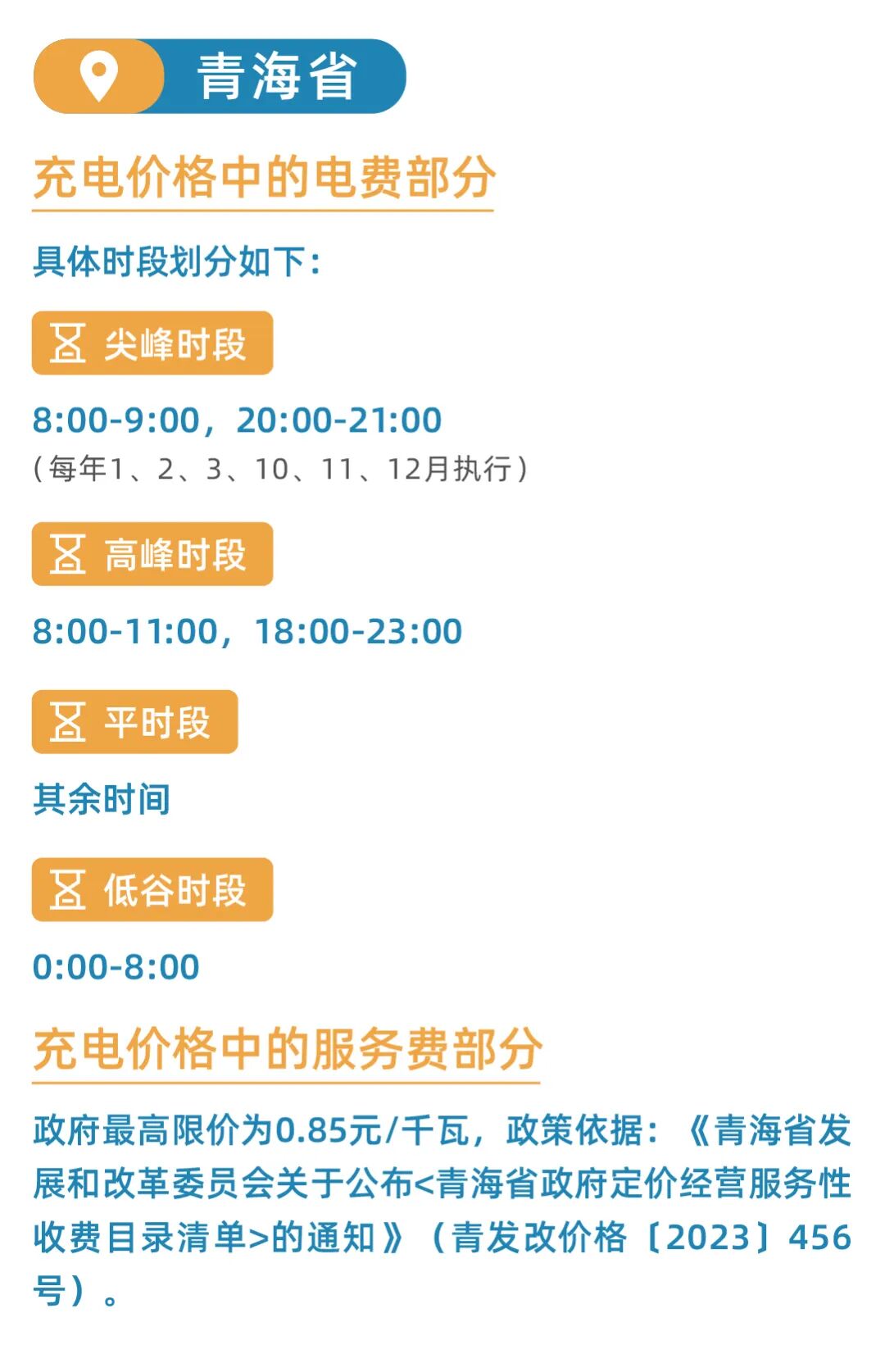 青海省

充电价格中的电费部分

具体时段划分如下:

尖峰时段

8:00-9:00，20:00-21:00
(每年1、2、3、10、11、12月执行)

高峰时段

8:00-11:00，18:00-23:00

平时段

其余时间

低谷时段

0:00-8:00

充电价格中的服务费部分

政府最高限价为0.85元/千瓦，政策依据：《青海省发展和改革委员会关于公布<青海省政府定价经营服务性收费目录清单>的通知》（青发改价格〔2023〕456号）。