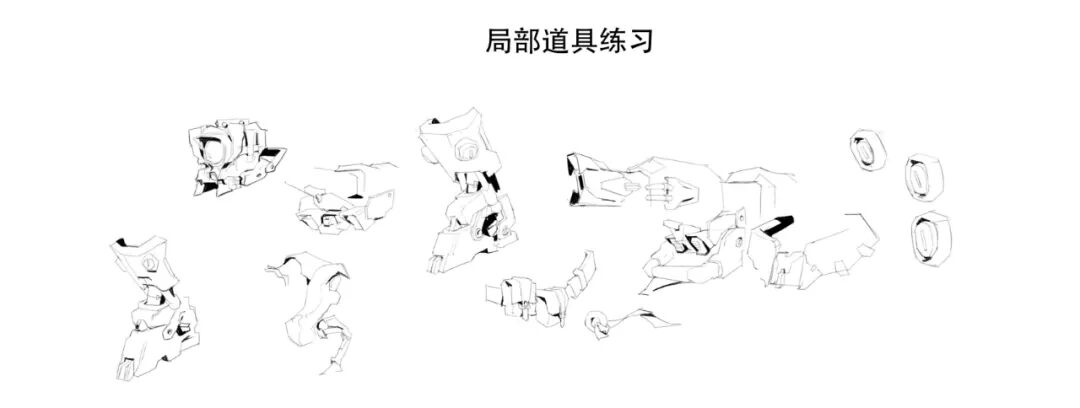 局部道具练习