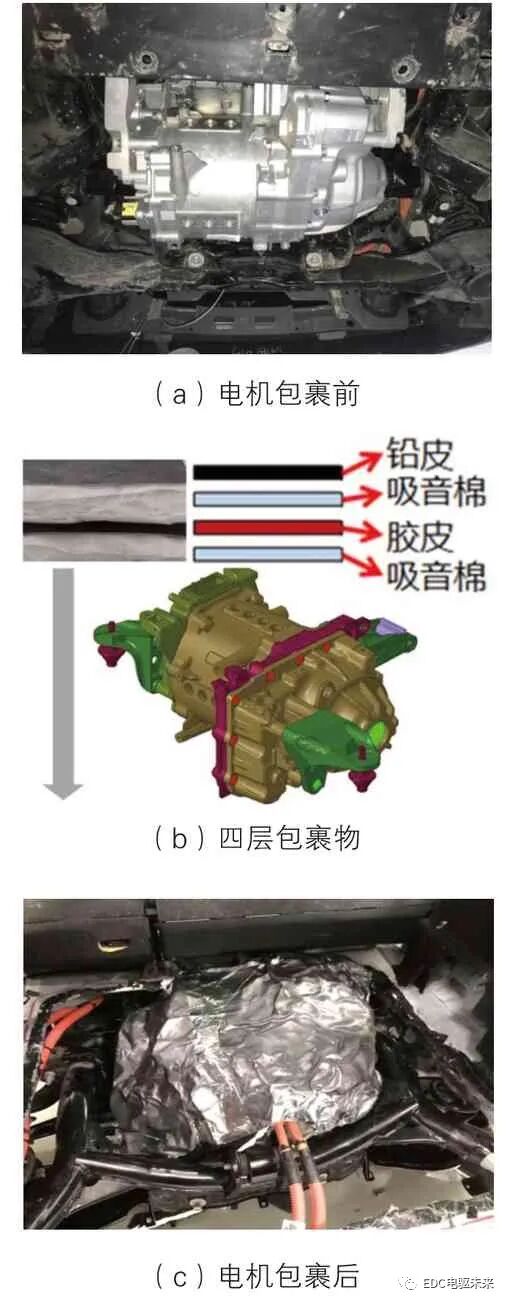 （a）电机包裹前

铅皮
吸音棉
胶皮
吸音棉

（b）四层包裹物

（c）电机包裹后

EDC电驱未来