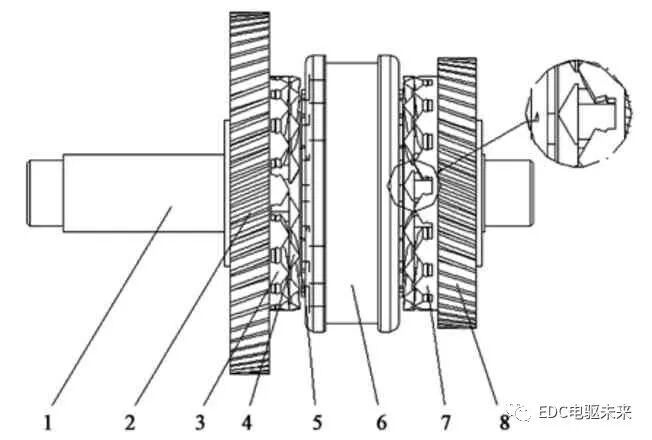 1 2 3 4 5 6 7 8

EDC电驱未来