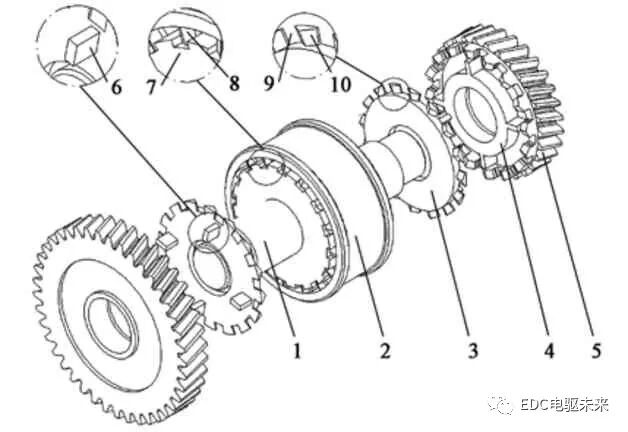 6
7
8
9
10
1
2
3
4
5
EDC电驱未来