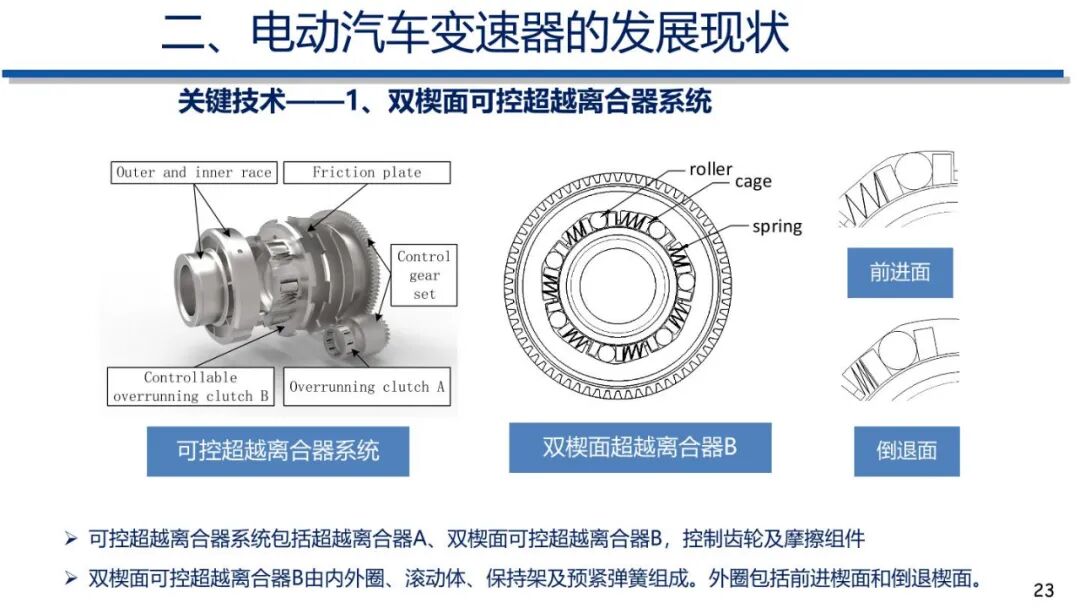 二、电动汽车变速器的发展现状

关键技术——1、双楔面可控超越离合器系统

Outer and inner race

Friction plate

Control gear set

Controllable overrunning clutch B

Overrunning clutch A

可控超越离合器系统

roller

cage

spring

双楔面超越离合器B

前进面

倒退面

➢ 可控超越离合器系统包括超越离合器A、双楔面可控超越离合器B，控制齿轮及摩擦组件

➢ 双楔面可控超越离合器B由内外圈、滚动体、保持架及预紧弹簧组成。外圈包括前进楔面和倒退楔面。

23