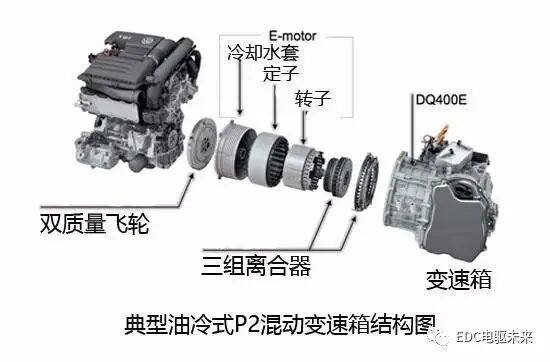 E-motor
冷却水套
定子
转子
DQ400E
双质量飞轮
三组离合器
变速箱
典型油冷式P2混动变速箱结构图
EDC电驱未来