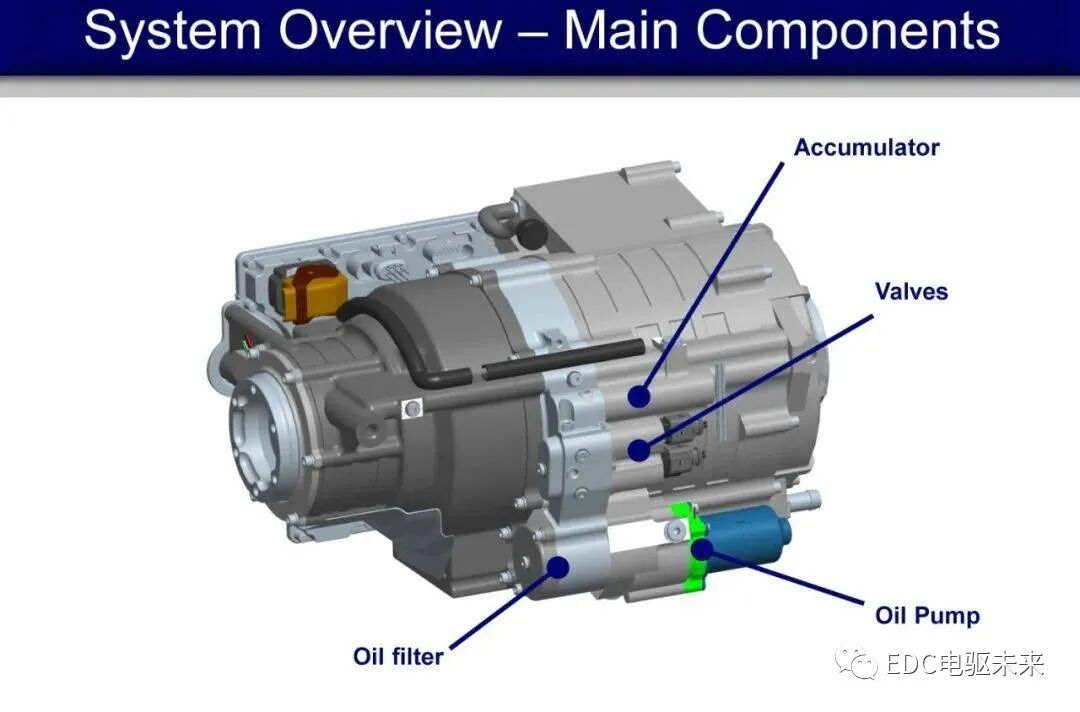 System Overview – Main Components

Accumulator

Valves

Oil Pump

Oil filter

EDC电驱未来