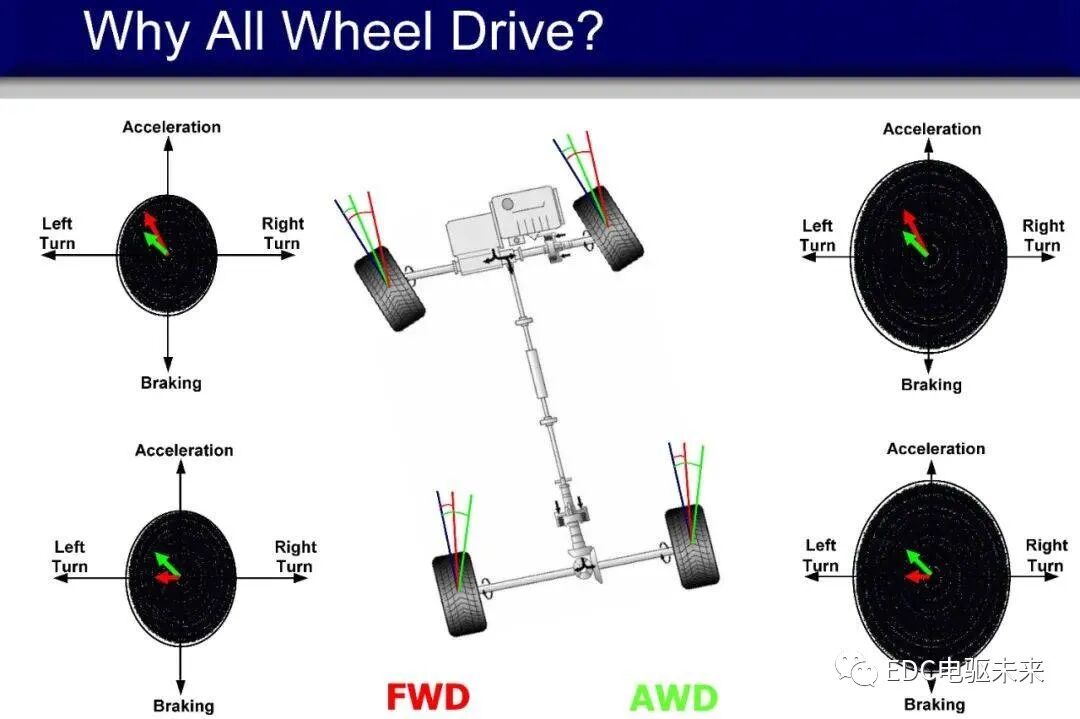 Why All Wheel Drive?

Acceleration
Left Turn
Right Turn
Braking

Acceleration
Left Turn
Right Turn
Braking

Acceleration
Left Turn
Right Turn
Braking

Acceleration
Left Turn
Right Turn
Braking

FWD
AWD

EDC电驱未来