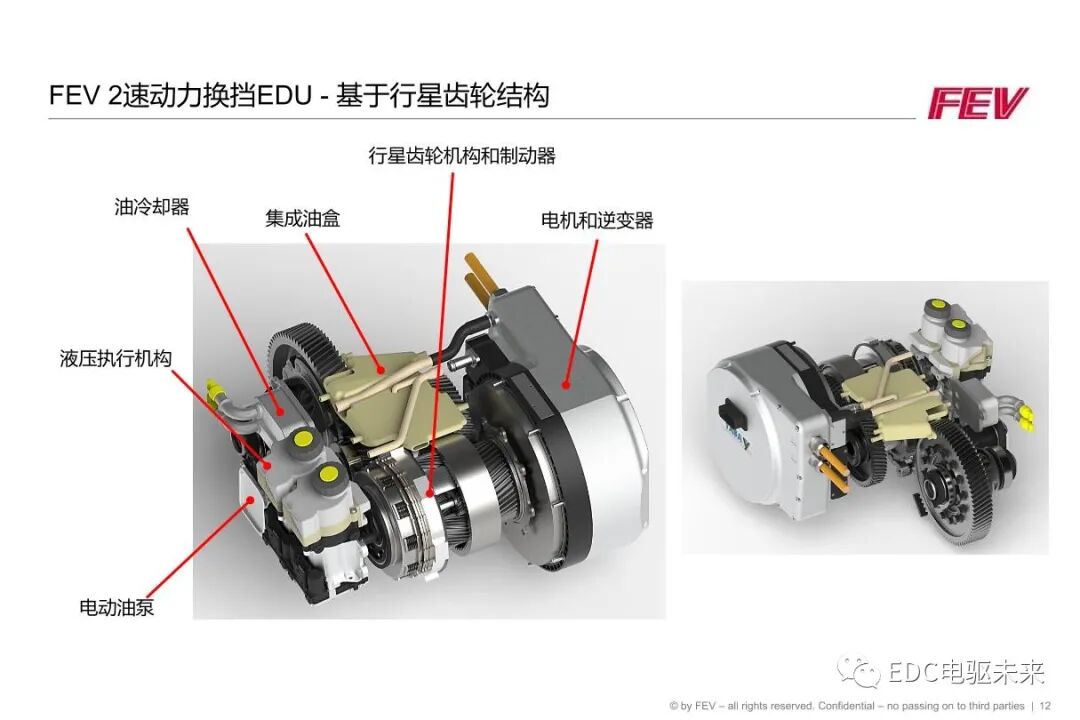 FEV 2速动力换挡EDU - 基于行星齿轮结构

FEV

行星齿轮机构和制动器

油冷却器

集成油盒

电机和逆变器

液压执行机构

电动油泵

EDC电驱未来

© by FEV – all rights reserved. Confidential – no passing on to third parties | 12