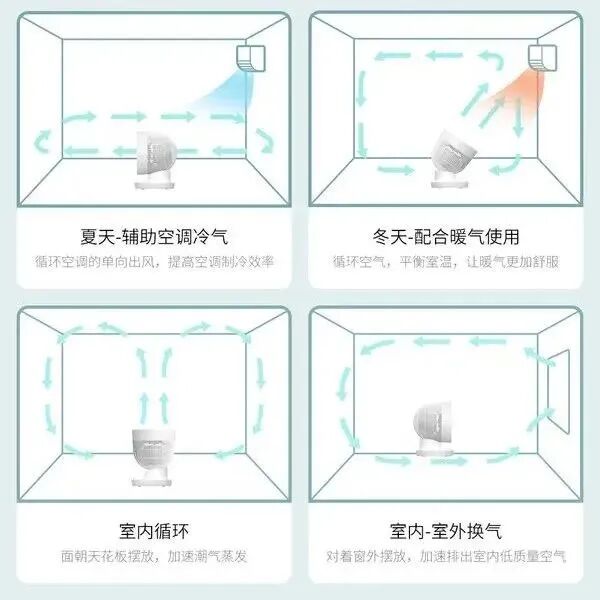 夏天-辅助空调冷气
循环空调的单向出风，提高空调制冷效率

冬天-配合暖气使用
循环空气，平衡室温，让暖气更加舒服

室内循环
面朝天花板摆放，加速潮气蒸发

室内-室外换气
对着窗外摆放，加速排出室内低质量空气