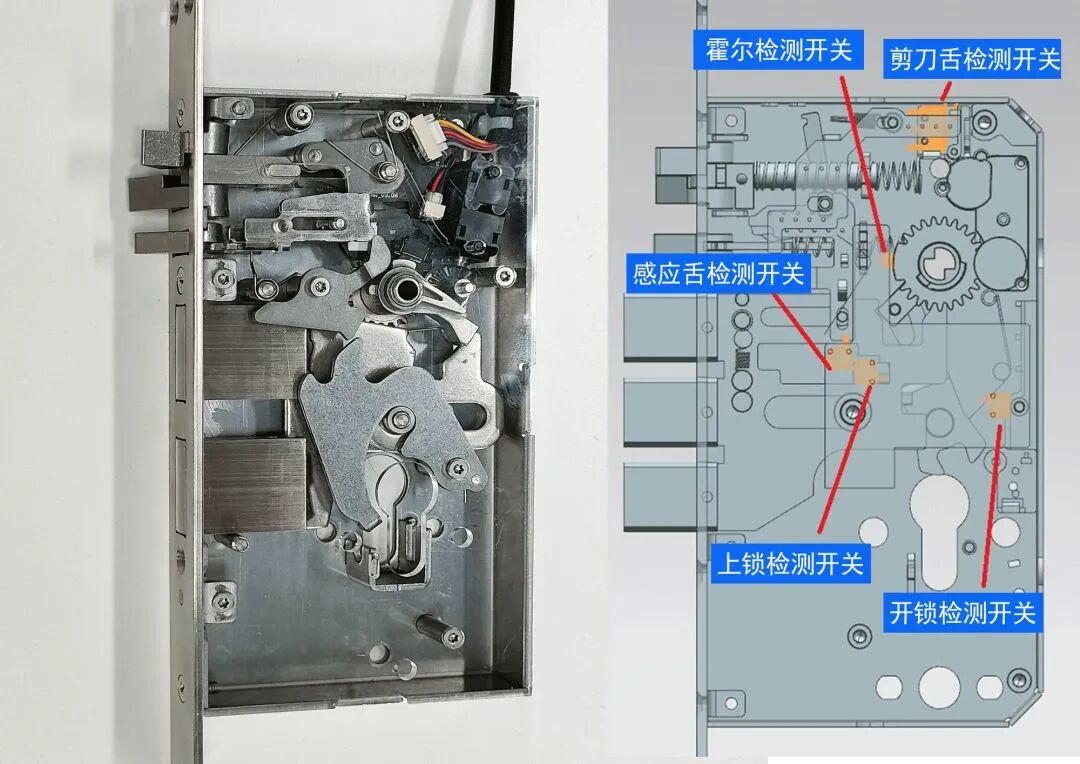 霍尔检测开关

剪刀舌检测开关

感应舌检测开关

上锁检测开关

开锁检测开关