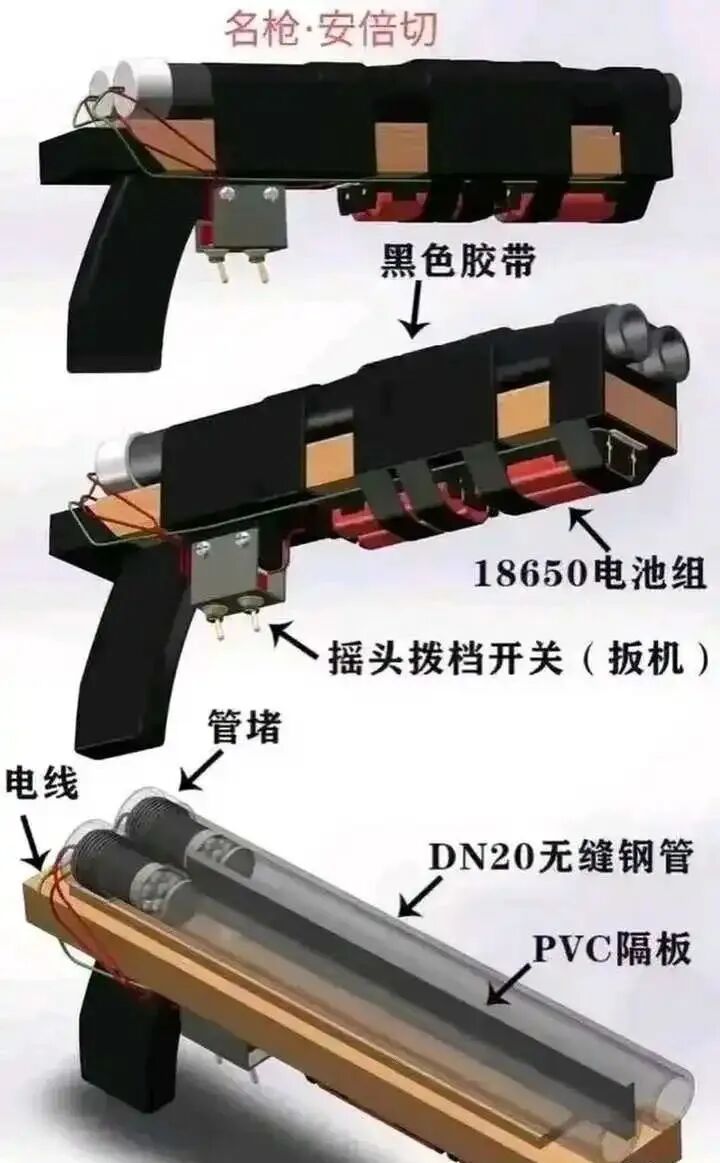 名枪·安倍切

黑色胶带

18650电池组

摇头拨档开关（扳机）

管堵

电线

DN20无缝钢管

PVC隔板