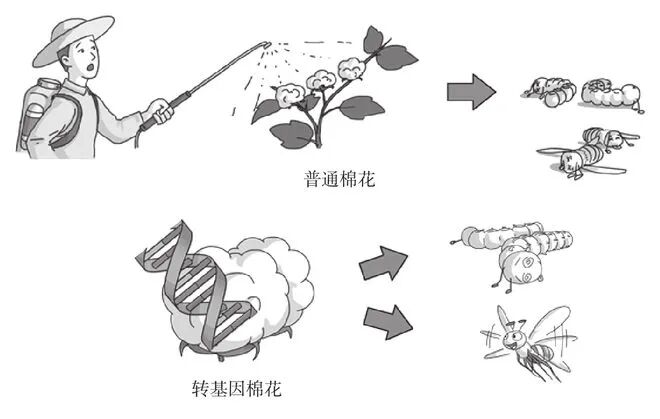 普通棉花

转基因棉花