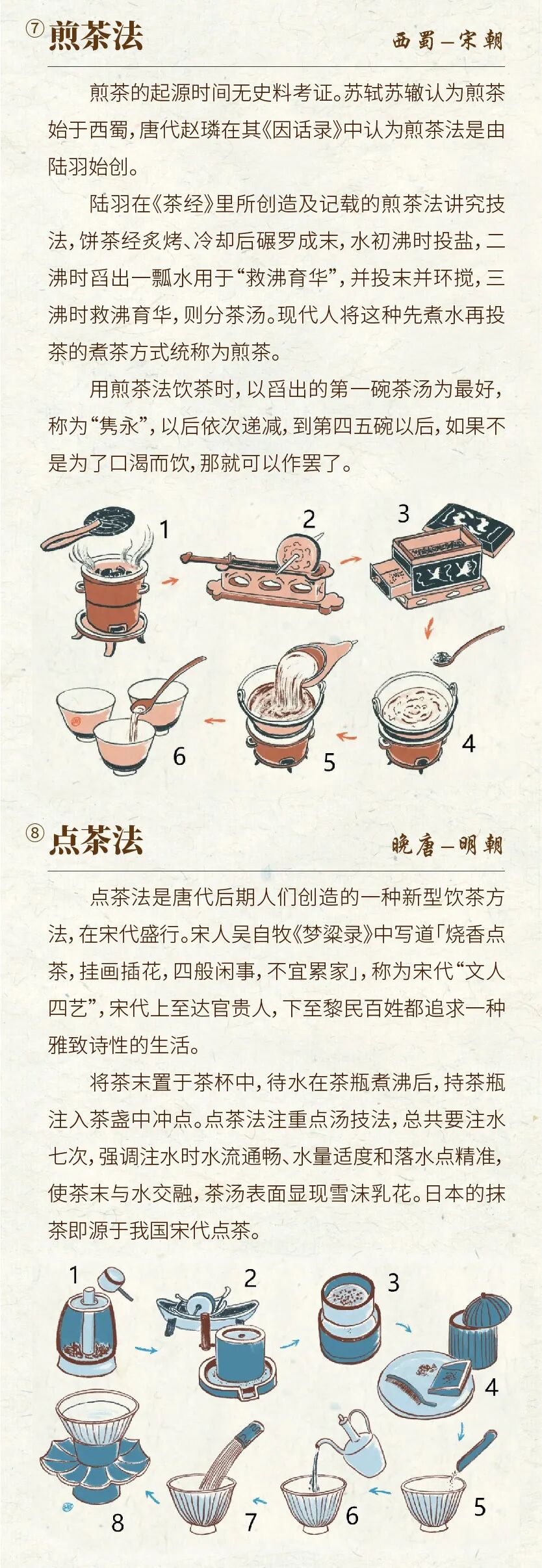 ⑦ 煎茶法

西蜀—宋朝

煎茶的起源时间无史料考证。苏轼苏辙认为煎茶始于西蜀，唐代赵璘在其《因话录》中认为煎茶法是由陆羽始创。

陆羽在《茶经》里所创造及记载的煎茶法讲究技法，饼茶经炙烤、冷却后碾罗成末，水初沸时投盐，二沸时舀出一瓢水用于“救沸育华”，并投末并环搅，三沸时救沸育华，则分茶汤。现代人将这种先煮水再投茶的煮茶方式统称为煎茶。

用煎茶法饮茶时，以舀出的第一碗茶汤为最好，称为“隽永”，以后依次递减，到第四五碗以后，如果不是为了口渴而饮，那就可以作罢了。

1 2 3 4 5 6

⑧ 点茶法

晚唐—明朝

点茶法是唐代后期人们创造的一种新型饮茶方法，在宋代盛行。宋人吴自牧《梦粱录》中写道「烧香点茶，挂画插花，四般闲事，不宜累家」，称为宋代“文人四艺”，宋代上至达官贵人，下至黎民百姓都追求一种雅致诗性的生活。

将茶末置于茶杯中，待水在茶瓶煮沸后，持茶瓶注入茶盏中冲点。点茶法注重点汤技法，总共要注水七次，强调注水时水流通畅、水量适度和落水点精准，使茶末与水交融，茶汤表面显现雪沫乳花。日本的抹茶即源于我国宋代点茶。

1 2 3 4 5 6 7 8