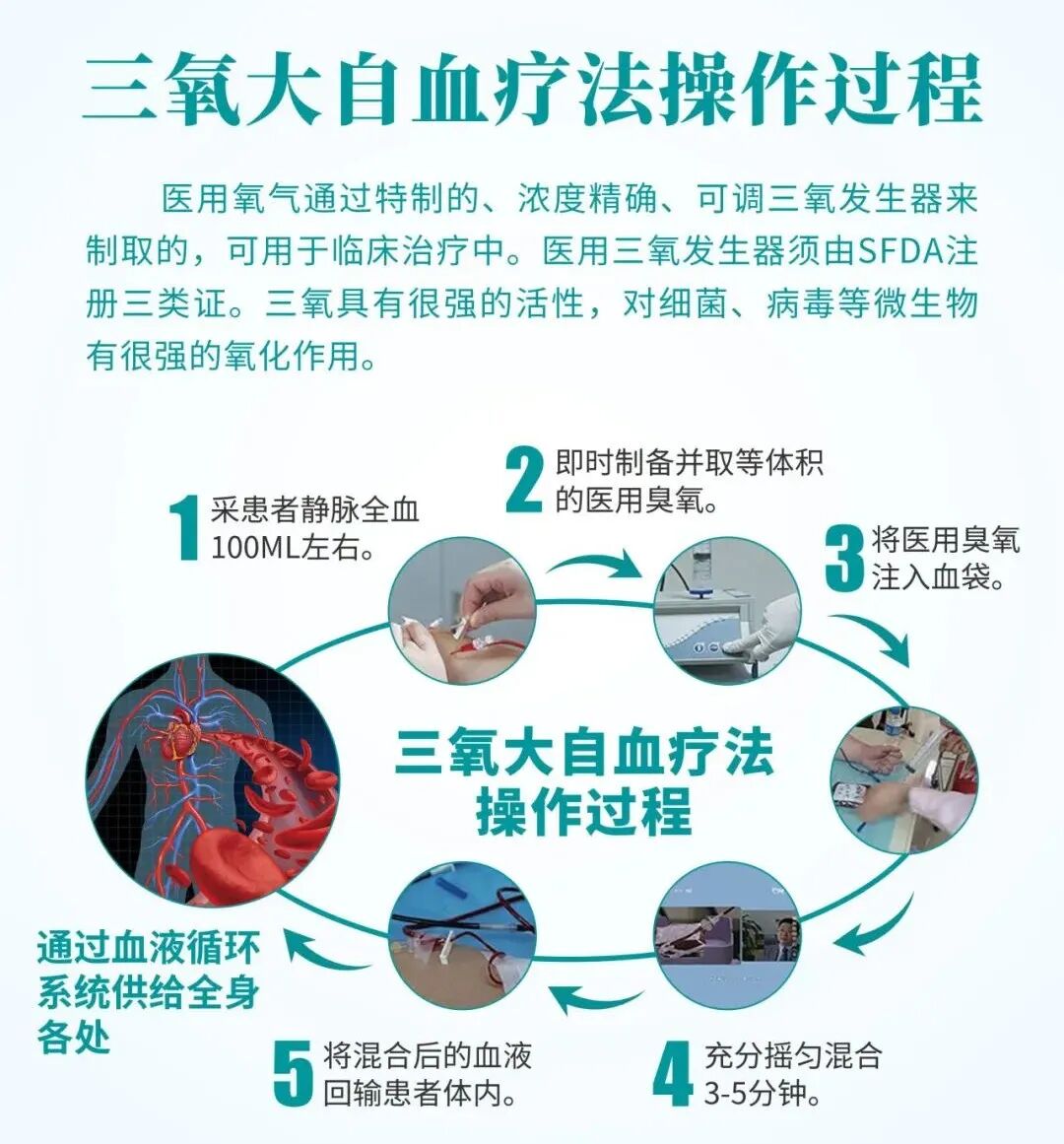 三氧大自血疗法操作过程

医用氧气通过特制的、浓度精确、可调三氧发生器来制取的，可用于临床治疗中。医用三氧发生器须由SFDA注册三类证。三氧具有很强的活性，对细菌、病毒等微生物有很强的氧化作用。

1 采患者静脉全血100ML左右。

2 即时制备并取等体积的医用臭氧。

3 将医用臭氧注入血袋。

三氧大自血疗法操作过程

4 充分摇匀混合3-5分钟。

5 将混合后的血液回输患者体内。

通过血液循环系统供给全身各处