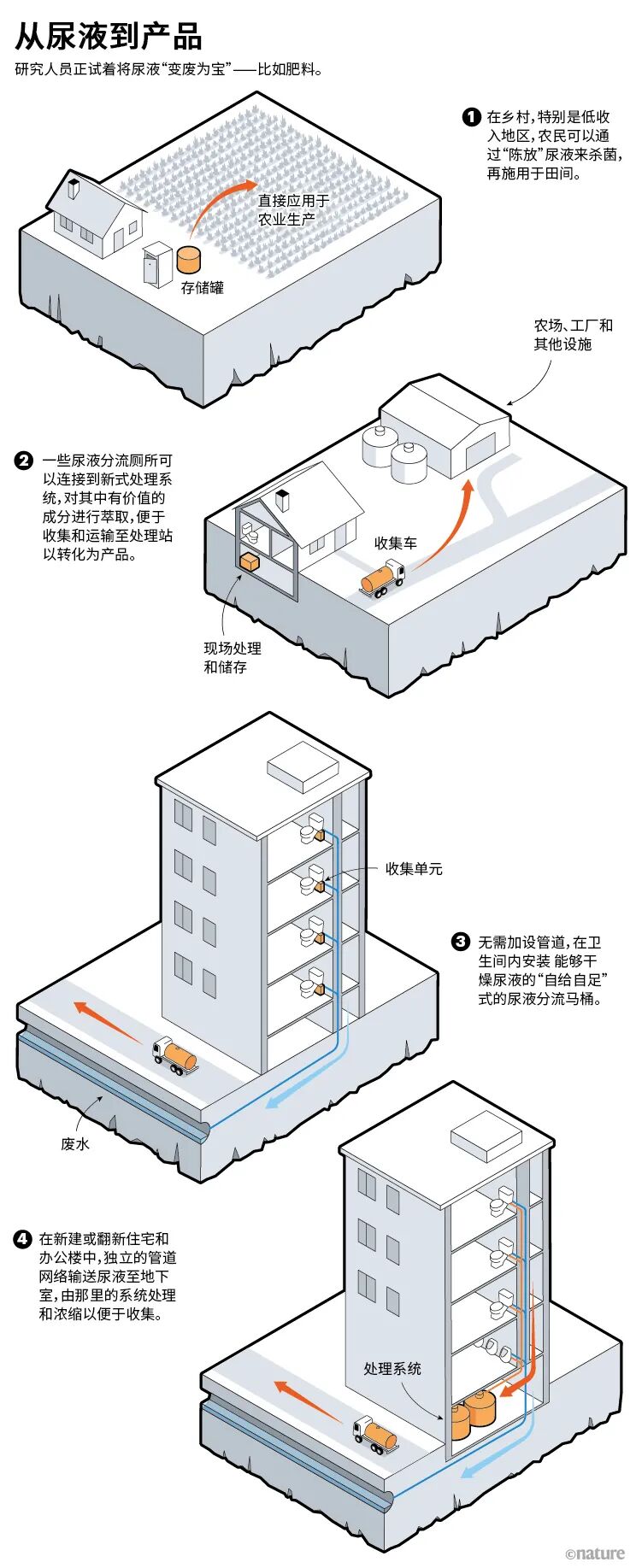 从尿液到产品

研究人员正试着将尿液“变废为宝”——比如肥料。

1 在乡村，特别是低收入地区，农民可以通过“陈放”尿液来杀菌，再施用于田间。

直接应用于农业生产

存储罐

农场、工厂和其他设施

2 一些尿液分流厕所可以连接到新式处理系统，对其中有价值的成分进行萃取，便于收集和运输至处理站以转化为产品。

收集车

现场处理和储存

收集单元

3 无需加设管道，在卫生间内安装 能够干燥尿液的“自给自足”式的尿液分流马桶。

废水

4 在新建或翻新住宅和办公楼中，独立的管道网络输送尿液至地下室，由那里的系统处理和浓缩以便于收集。

处理系统

©nature