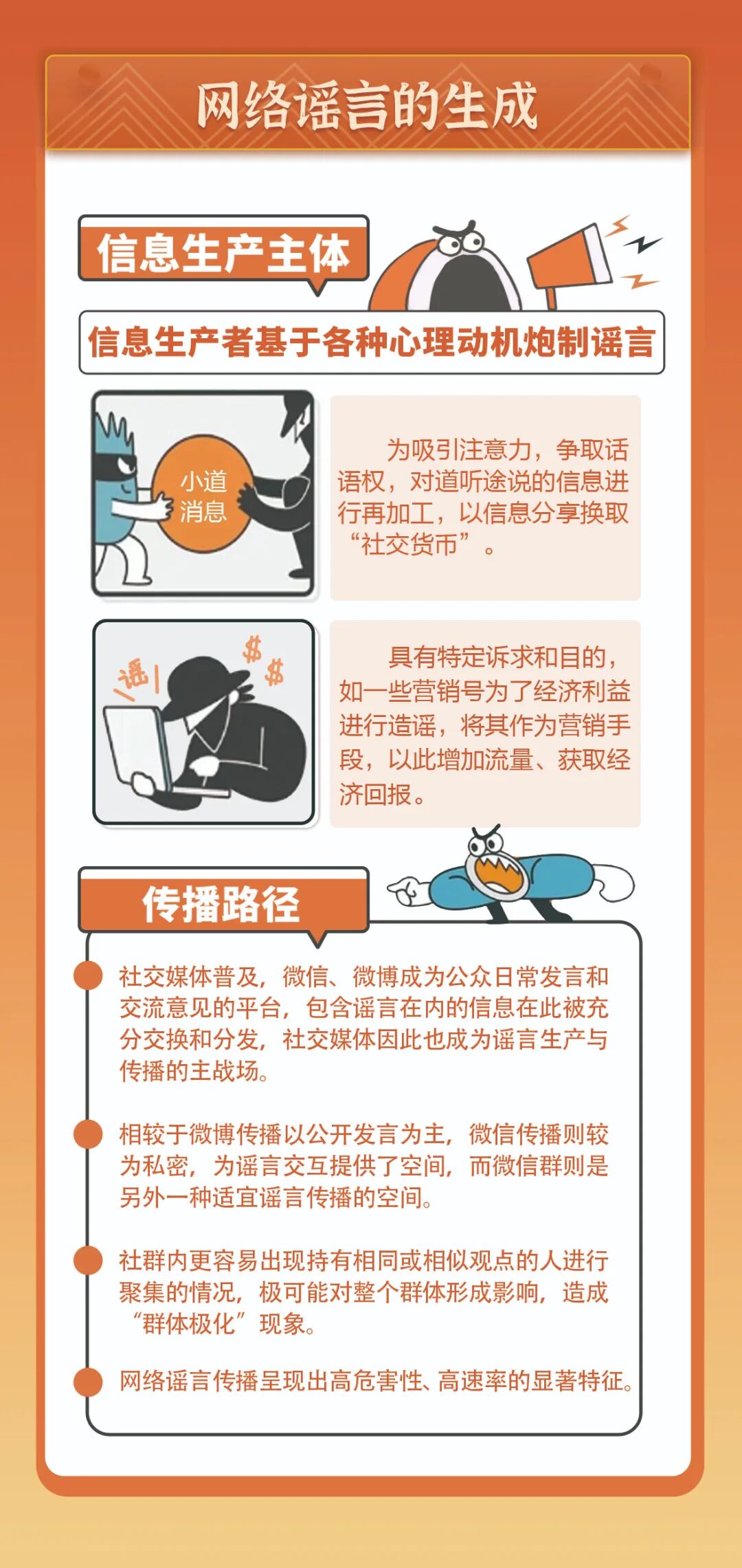 网络谣言的生成

信息生产主体

信息生产者基于各种心理动机炮制谣言

小道消息

为吸引注意力，争取话语权，对道听途说的信息进行再加工，以信息分享换取“社交货币”。

谣 $ $

具有特定诉求和目的，如一些营销号为了经济利益进行造谣，将其作为营销手段，以此增加流量、获取经济回报。

传播路径

社交媒体普及，微信、微博成为公众日常发言和交流意见的平台，包含谣言在内的信息在此被充分交换和分发，社交媒体因此也成为谣言生产与传播的主战场。

相较于微博传播以公开发言为主，微信传播则较为私密，为谣言交互提供了空间，而微信群则是另外一种适宜谣言传播的空间。

社群内更容易出现持有相同或相似观点的人进行聚集的情况，极可能对整个群体形成影响，造成“群体极化”现象。

网络谣言传播呈现出高危害性、高速率的显著特征。