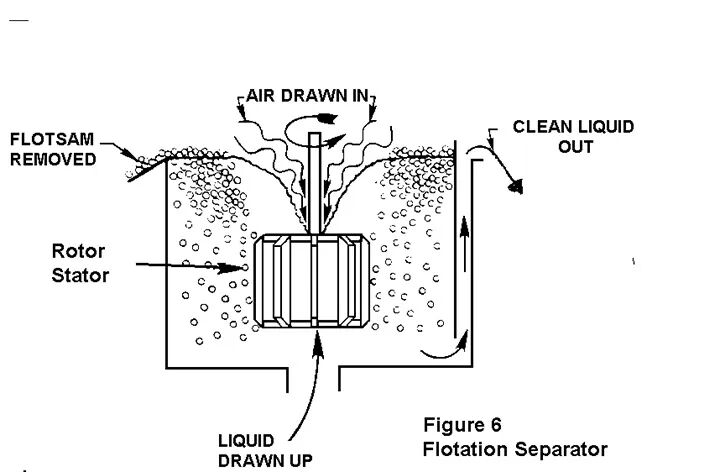 AIR DRAWN IN

FLOTSAM REMOVED

CLEAN LIQUID OUT

Rotor Stator

LIQUID DRAWN UP

Figure 6
Flotation Separator