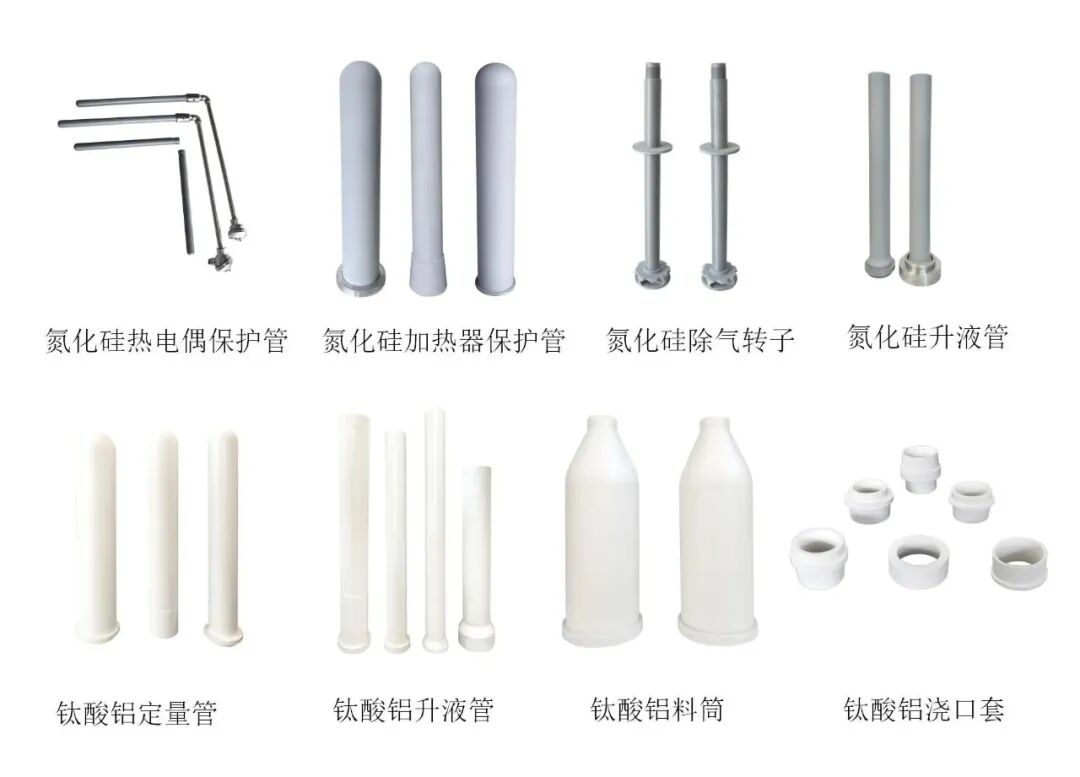 氮化硅热电偶保护管

氮化硅加热器保护管

氮化硅除气转子

氮化硅升液管

钛酸铝定量管

钛酸铝升液管

钛酸铝料筒

钛酸铝浇口套