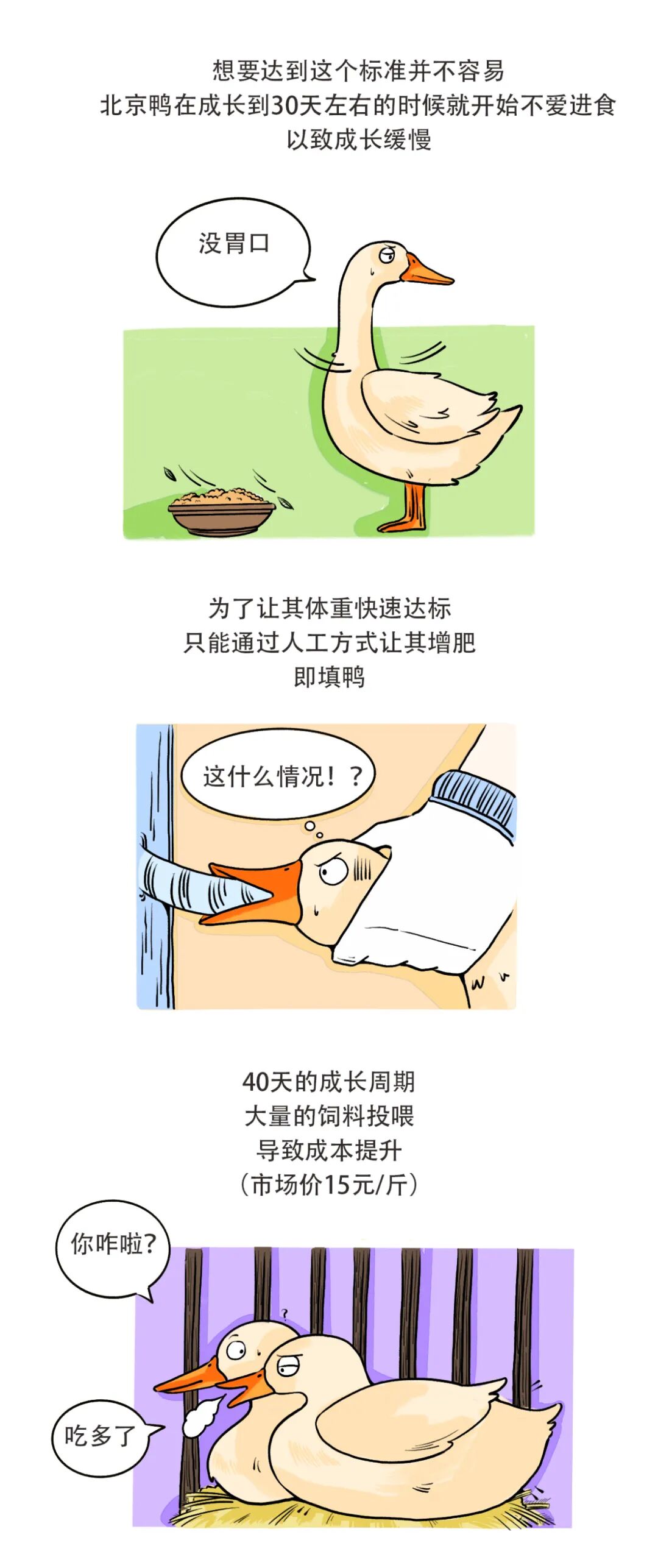 想要达到这个标准并不容易
北京鸭在成长到30天左右的时候就开始不爱进食
以致成长缓慢

没胃口

为了让其体重快速达标
只能通过人工方式让其增肥
即填鸭

这什么情况！？

40天的成长周期
大量的饲料投喂
导致成本提升
（市场价15元/斤）

你咋啦？

?

吃多了