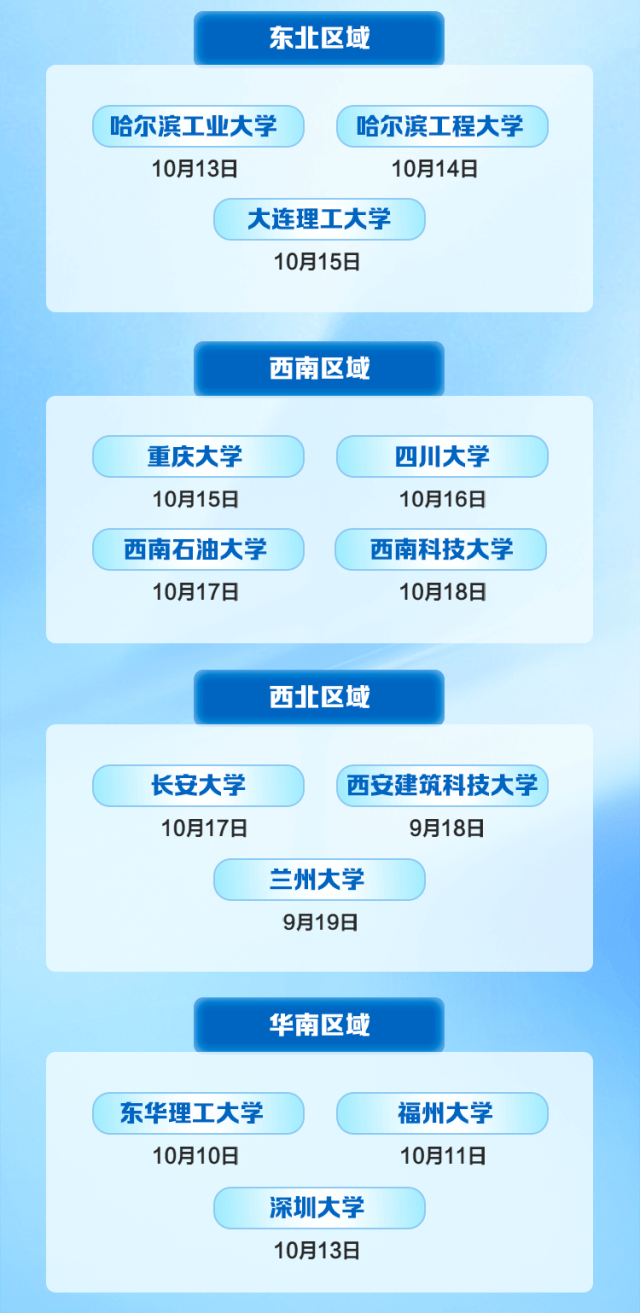 东北区域

哈尔滨工业大学
10月13日

哈尔滨工程大学
10月14日

大连理工大学
10月15日

西南区域

重庆大学
10月15日

四川大学
10月16日

西南石油大学
10月17日

西南科技大学
10月18日

西北区域

长安大学
10月17日

西安建筑科技大学
9月18日

兰州大学
9月19日

华南区域

东华理工大学
10月10日

福州大学
10月11日

深圳大学
10月13日