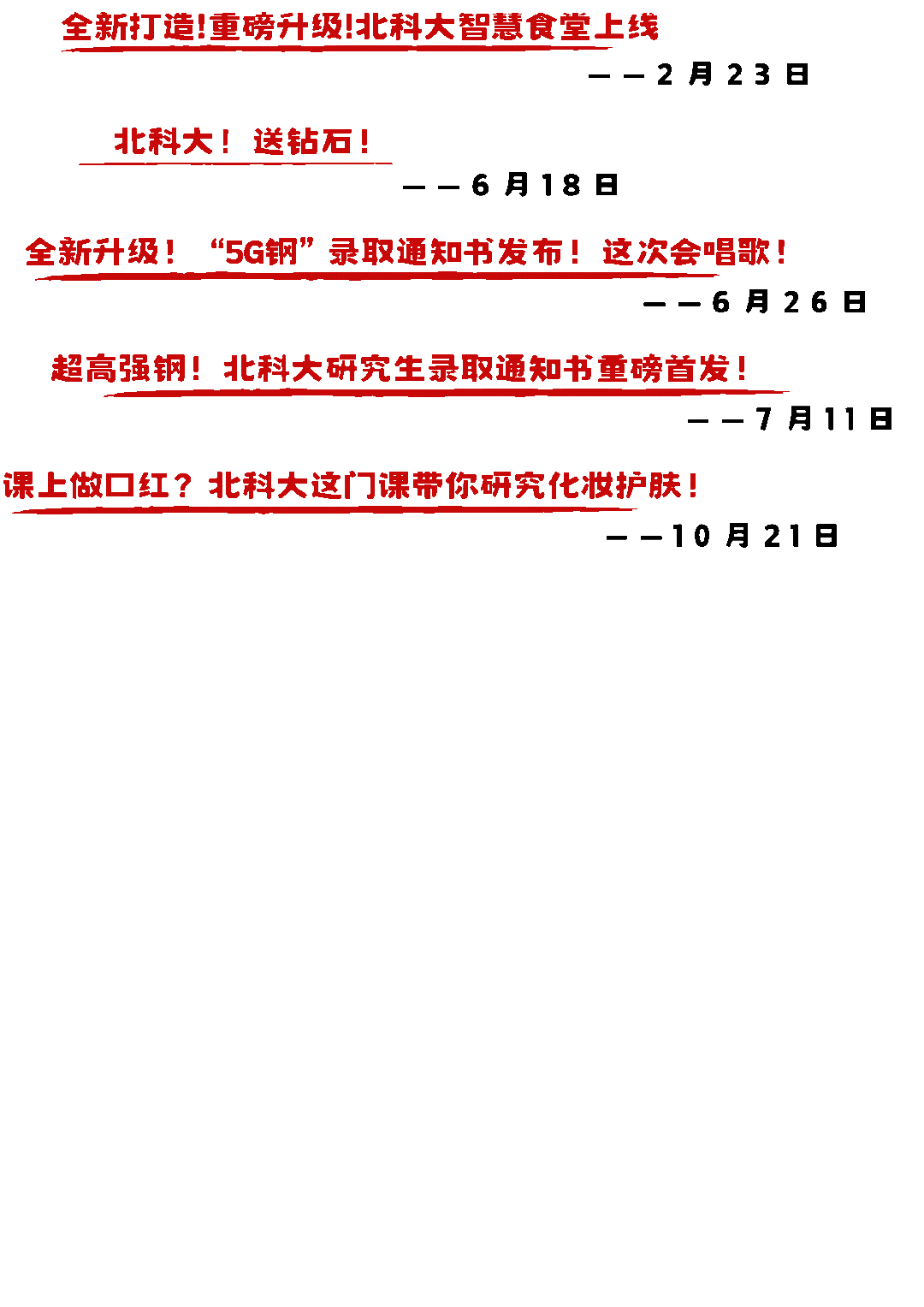 全新打造!重磅升级!北科大智慧食堂上线

——2月23日

北科大！送钻石！

——6月18日

全新升级！“5G钢”录取通知书发布！这次会唱歌！

——6月26日

超高强钢！北科大研究生录取通知书重磅首发！

——7月11日

课上做口红？北科大这门课带你研究化妆护肤！

——10月21日