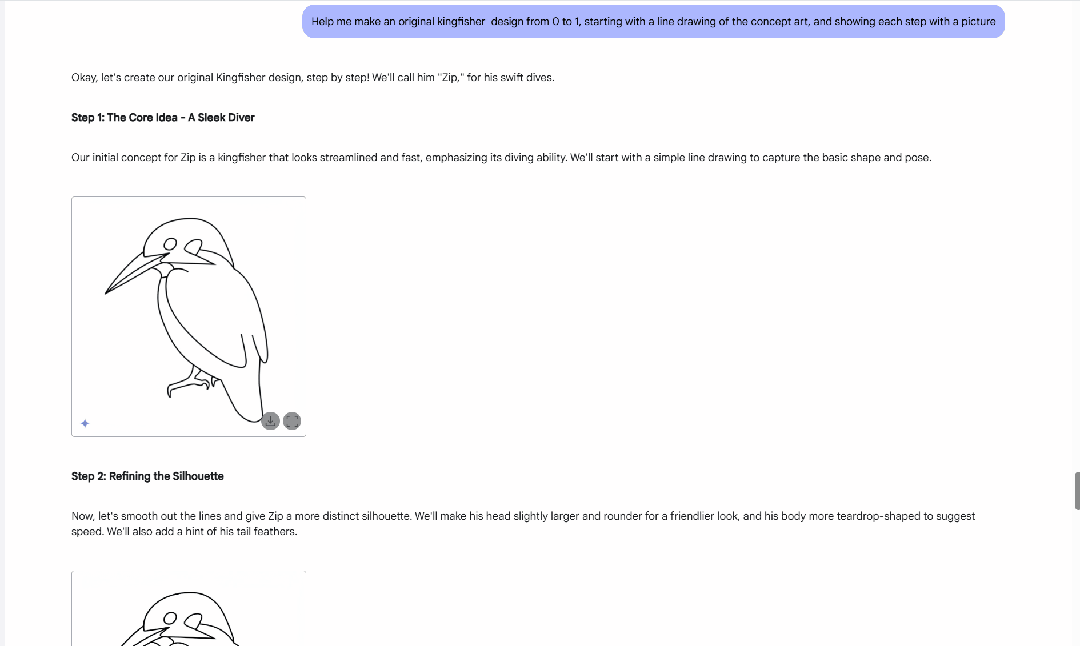 Help me make an original kingfisher design from 0 to 1, starting with a line drawing of the concept art, and showing each step with a picture

Okay, let's create our original Kingfisher design, step by step! We'll call him "Zip," for his swift dives.

Step 1: The Core Idea - A Sleek Diver

Our initial concept for Zip is a kingfisher that looks streamlined and fast, emphasizing its diving ability. We'll start with a simple line drawing to capture the basic shape and pose.

Step 2: Refining the Silhouette

Now, let's smooth out the lines and give Zip a more distinct silhouette. We'll make his head slightly larger and rounder for a friendlier look, and his body more teardrop-shaped to suggest speed. We'll also add a hint of his tail feathers.