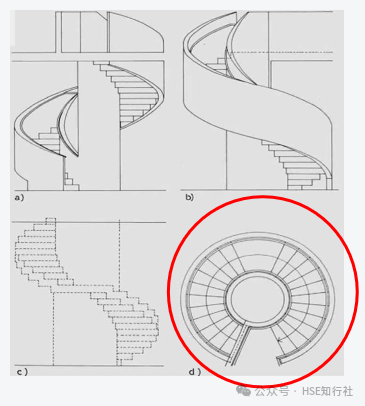 a)

b)

c)

d)

公众号 · HSE知行社