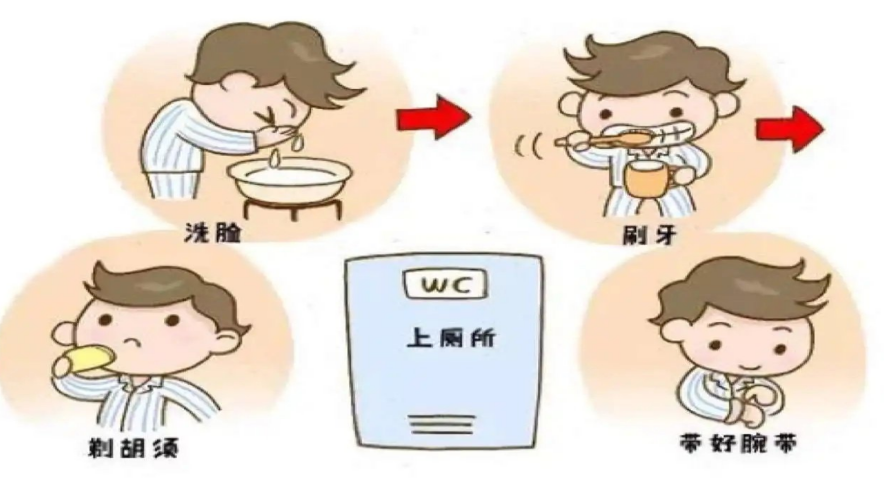 洗脸

刷牙

WC

上厕所

剃胡须

带好腕带