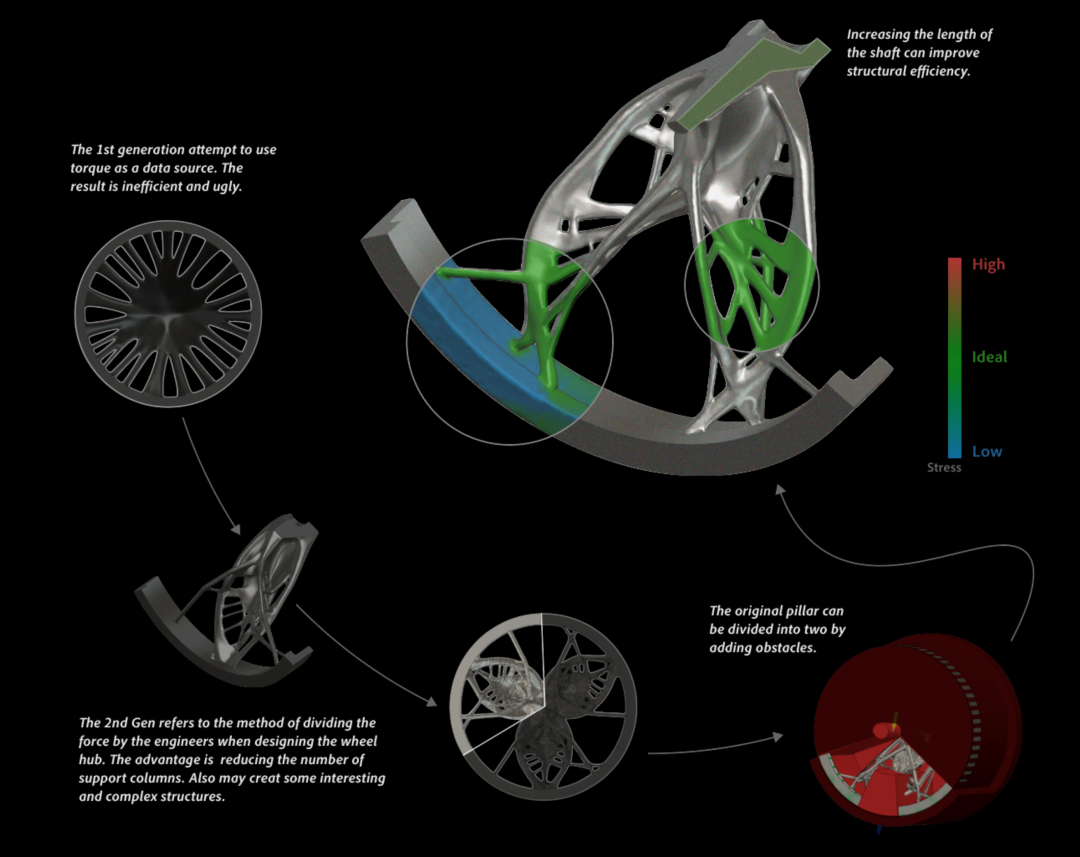 Increasing the length of the shaft can improve structural efficiency.

The 1st generation attempt to use torque as a data source. The result is inefficient and ugly.

High

Ideal

Low

Stress

The original pillar can be divided into two by adding obstacles.

The 2nd Gen refers to the method of dividing the force by the engineers when designing the wheel hub. The advantage is reducing the number of support columns. Also may creat some interesting and complex structures.