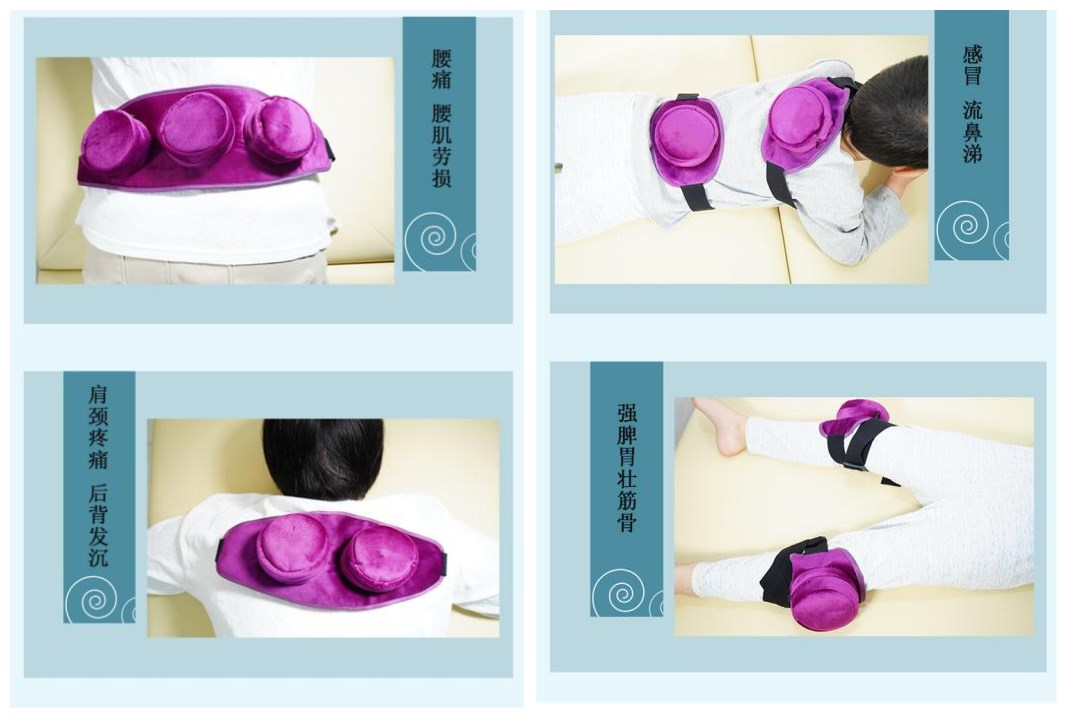 腰痛 腰肌劳损

感冒 流鼻涕

肩颈疼痛 后背发沉

强脾胃壮筋骨