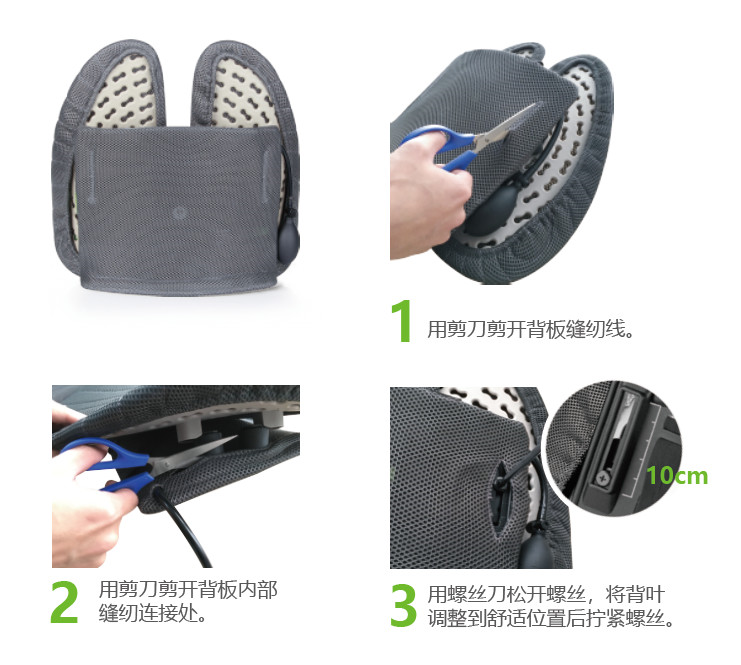 1 用剪刀剪开背板缝纫线。

10cm

2 用剪刀剪开背板内部缝纫连接处。

3 用螺丝刀松开螺丝，将背叶调整到舒适位置后拧紧螺丝。