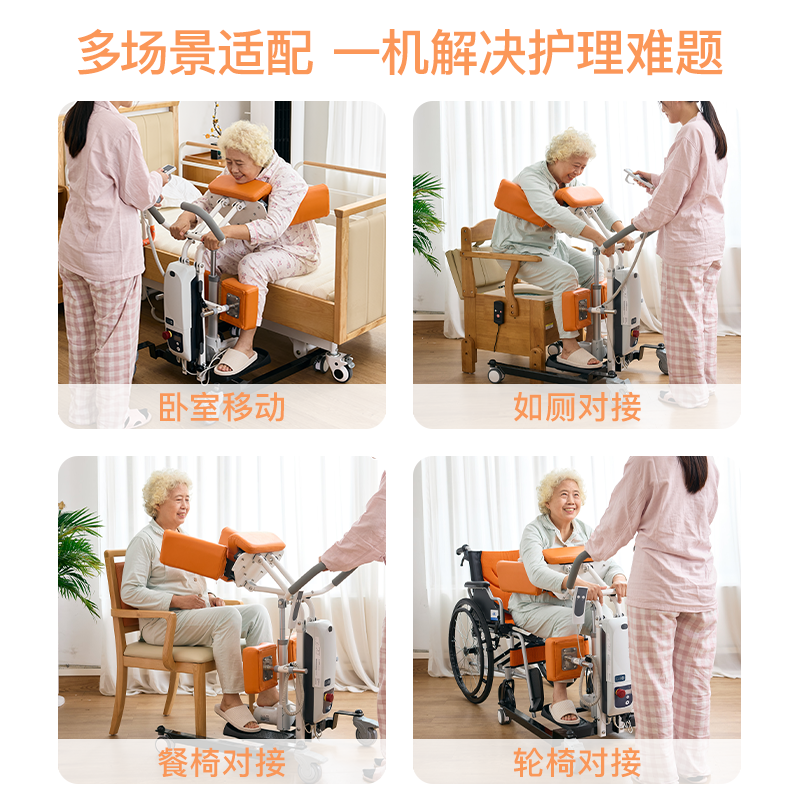 多场景适配 一机解决护理难题

卧室移动

如厕对接

餐椅对接

轮椅对接