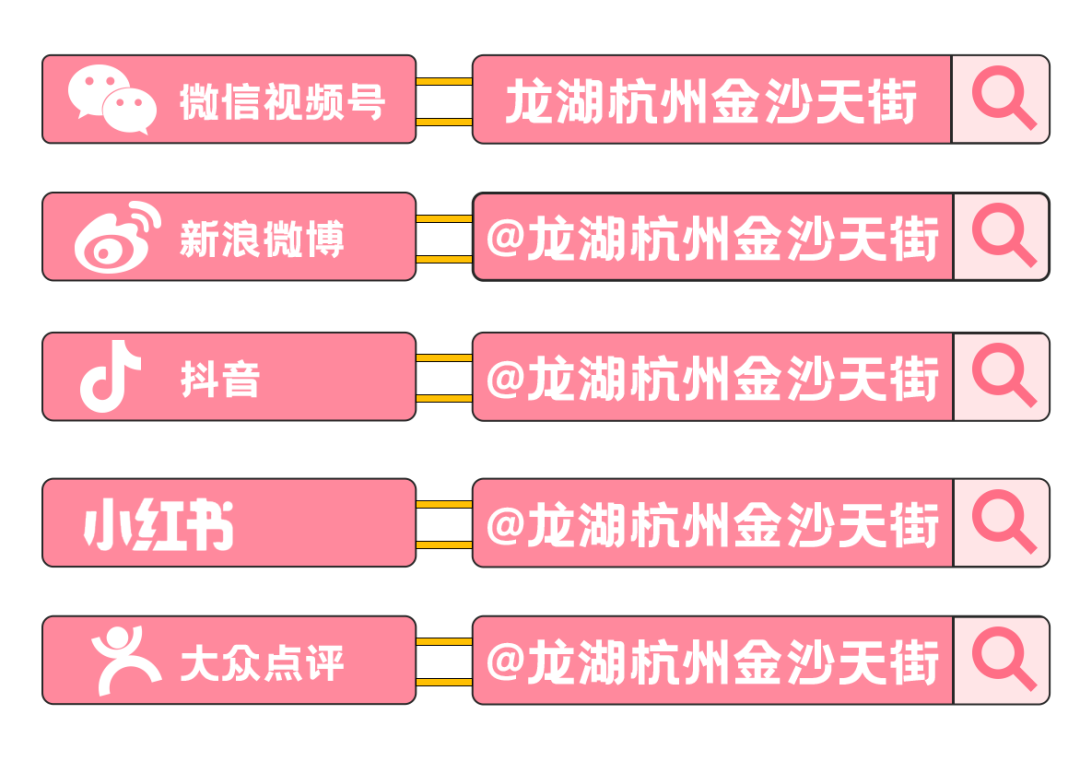 微信视频号 龙湖杭州金沙天街

新浪微博 @龙湖杭州金沙天街

抖音 @龙湖杭州金沙天街

小红书 @龙湖杭州金沙天街

大众点评 @龙湖杭州金沙天街