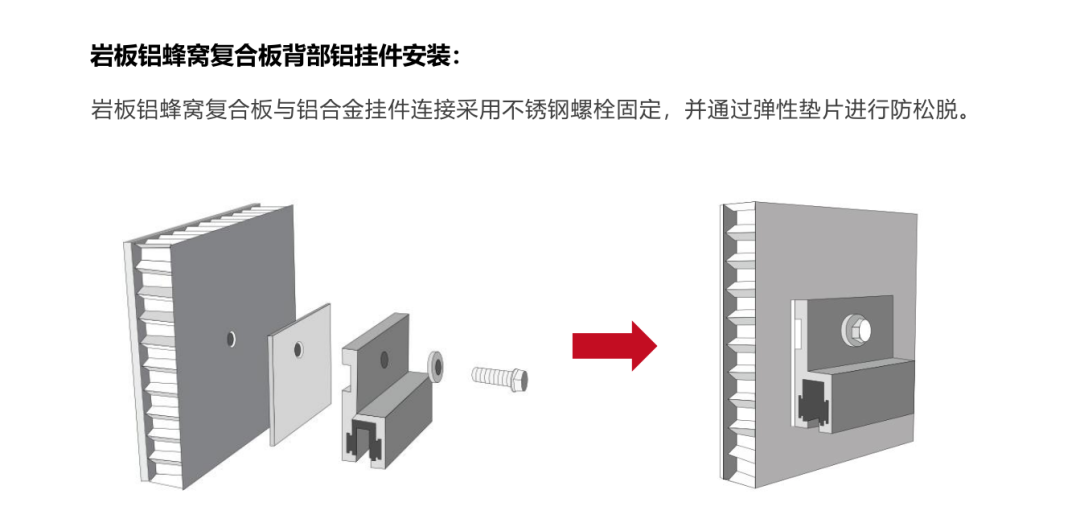 岩板铝蜂窝复合板背部铝挂件安装：

岩板铝蜂窝复合板与铝合金挂件连接采用不锈钢螺栓固定，并通过弹性垫片进行防松脱。