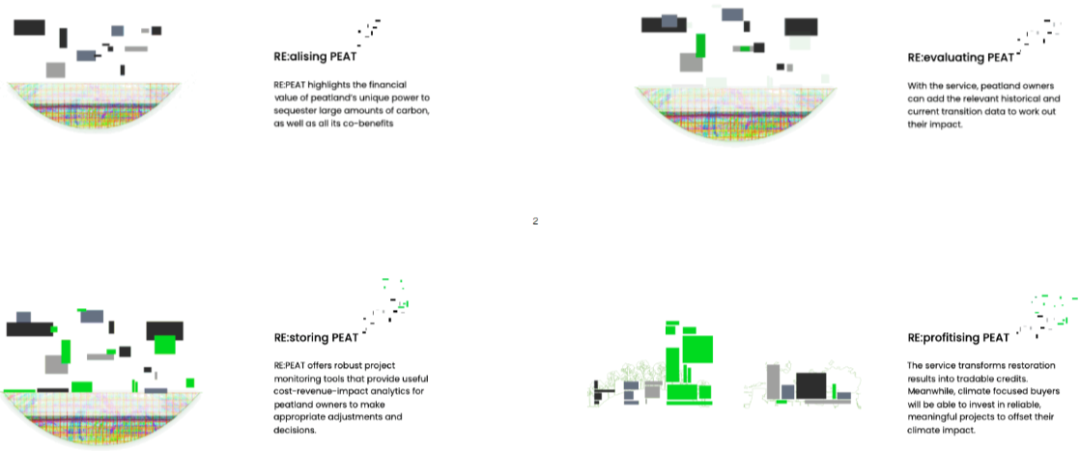 RE:alising PEAT

RE:PEAT highlights the financial value of peatland's unique power to sequester large amounts of carbon, as well as all its co-benefits

RE:evaluating PEAT

With the service, peatland owners can add the relevant historical and current transition data to work out their impact.

2

RE:storing PEAT

RE:PEAT offers robust project monitoring tools that provide useful cost-revenue-impact analytics for peatland owners to make appropriate adjustments and decisions.

RE:profitising PEAT

The service transforms restoration results into tradable credits. Meanwhile, climate focused buyers will be able to invest in reliable, meaningful projects to offset their climate impact.