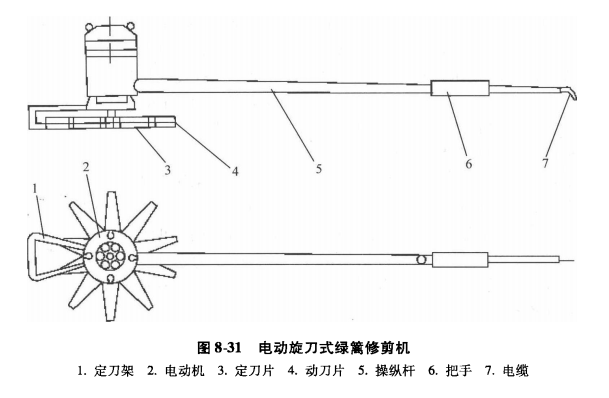 3
4
5
6
7
2
1

图 8-31 电动旋刀式绿篱修剪机

1. 定刀架 2. 电动机 3. 定刀片 4. 动刀片 5. 操纵杆 6. 把手 7. 电缆