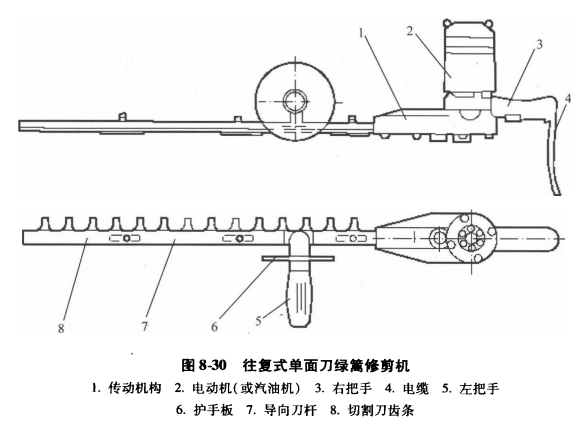 1
2
3
4

8
7
6
5

图 8-30　往复式单面刀绿篱修剪机

1. 传动机构　2. 电动机(或汽油机)　3. 右把手　4. 电缆　5. 左把手
6. 护手板　7. 导向刀杆　8. 切割刀齿条