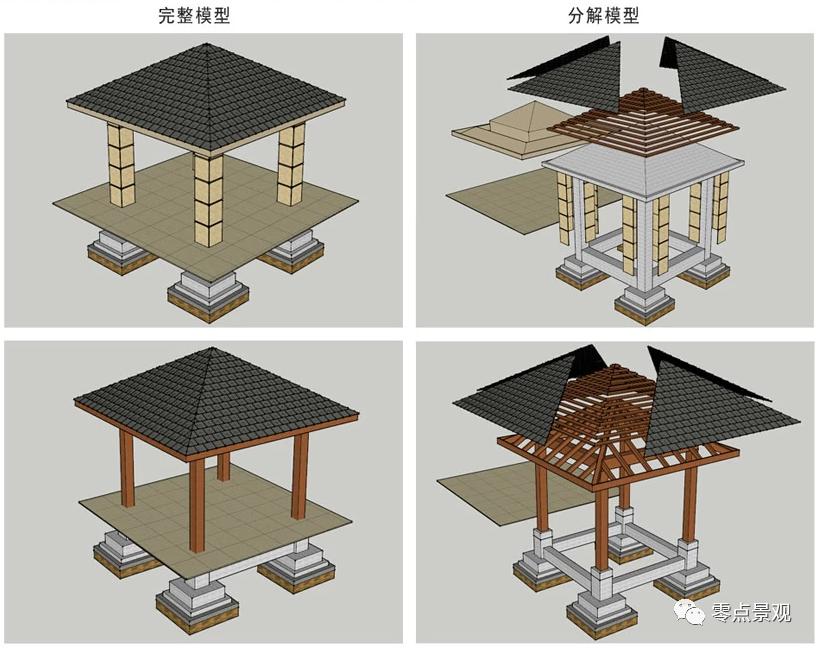 完整模型

分解模型

零点景观