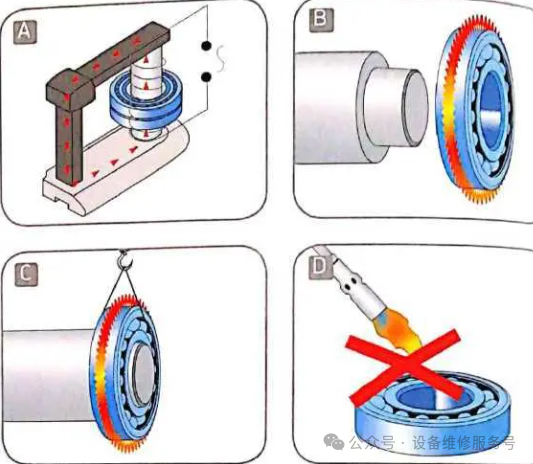 A

B

C

D

公众号 · 设备维修服务号